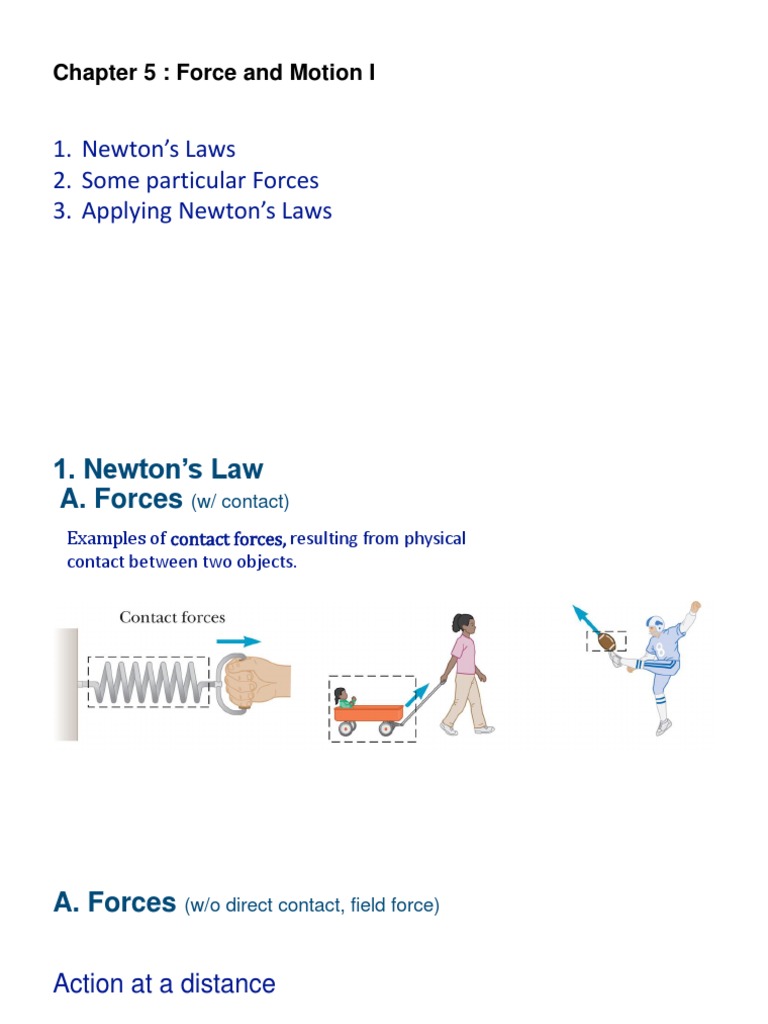 Chapter 5 : Force and Motion I

1. Newton's Laws
2. Some particular Forces
3. Applying Newton's Laws

1. Newton's Law
A. Forces (w/ contact)

Examples of contact forces, resulting from physical contact between two objects.

Contact forces

8

A. Forces (w/o direct contact, field force)

Action at a distance