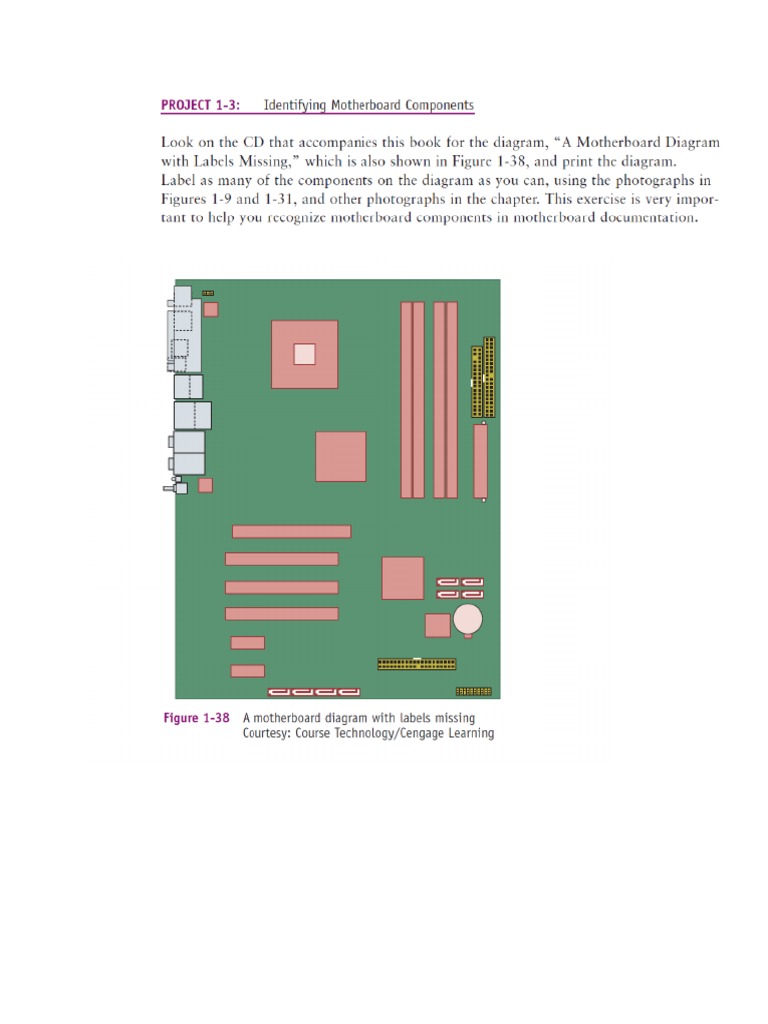 PROJECT 1-3: Identifying Motherboard Components

Look on the CD that accompanies this book for the diagram, "A Motherboard Diagram with Labels Missing," which is also shown in Figure 1-38, and print the diagram. Label as many of the components on the diagram as you can, using the photographs in Figures 1-9 and 1-31, and other photographs in the chapter. This exercise is very important to help you recognize motherboard components in motherboard documentation.

Figure 1-38 A motherboard diagram with labels missing
Courtesy: Course Technology/Cengage Learning