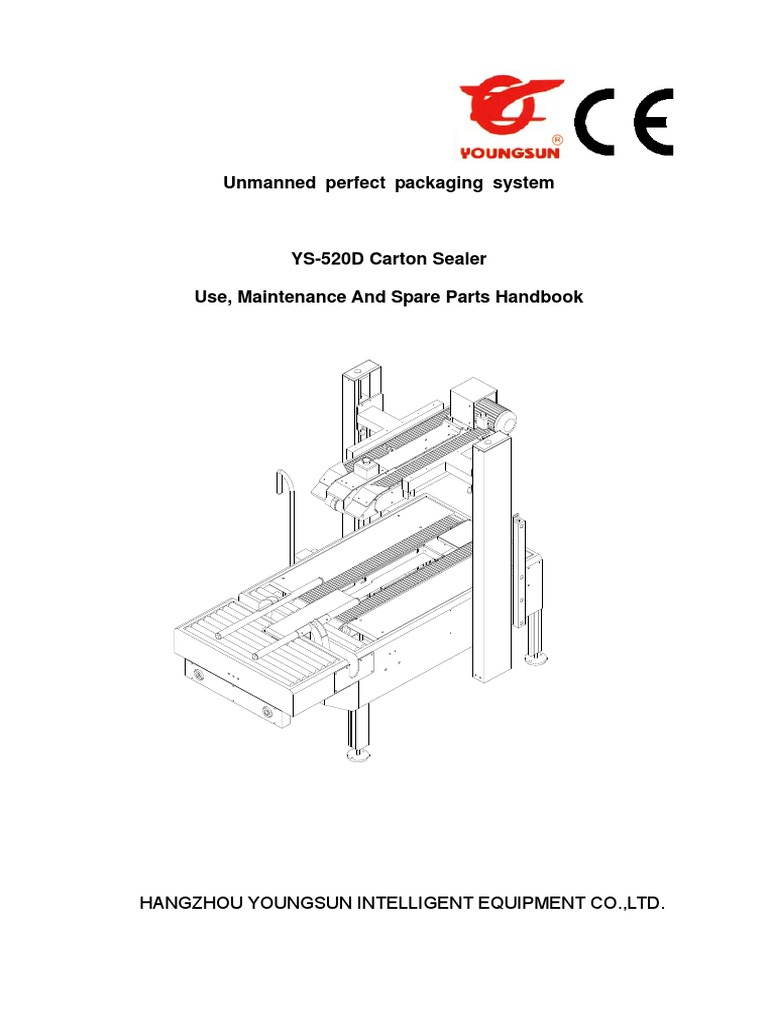 YOUNGSUN ®

CE

Unmanned perfect packaging system

YS-520D Carton Sealer

Use, Maintenance And Spare Parts Handbook

HANGZHOU YOUNGSUN INTELLIGENT EQUIPMENT CO.,LTD.