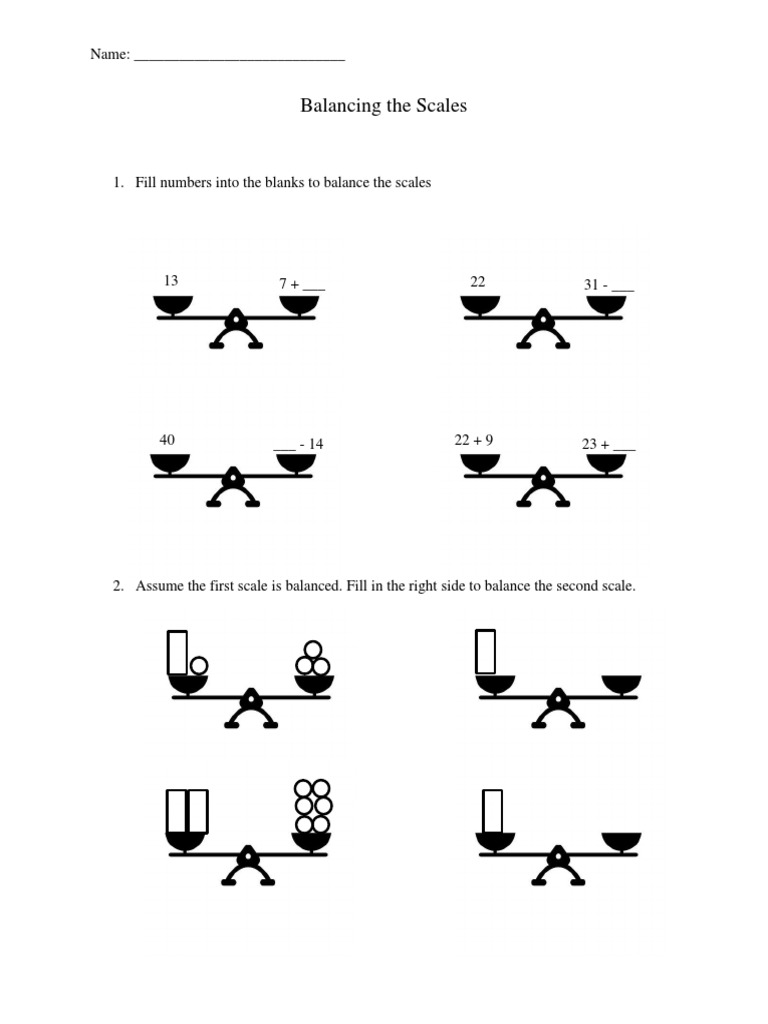 Name: ___________________________

Balancing the Scales

1. Fill numbers into the blanks to balance the scales

13

7 + ___

22

31 - ___

40

___ - 14

22 + 9

23 + ___

2. Assume the first scale is balanced. Fill in the right side to balance the second scale.