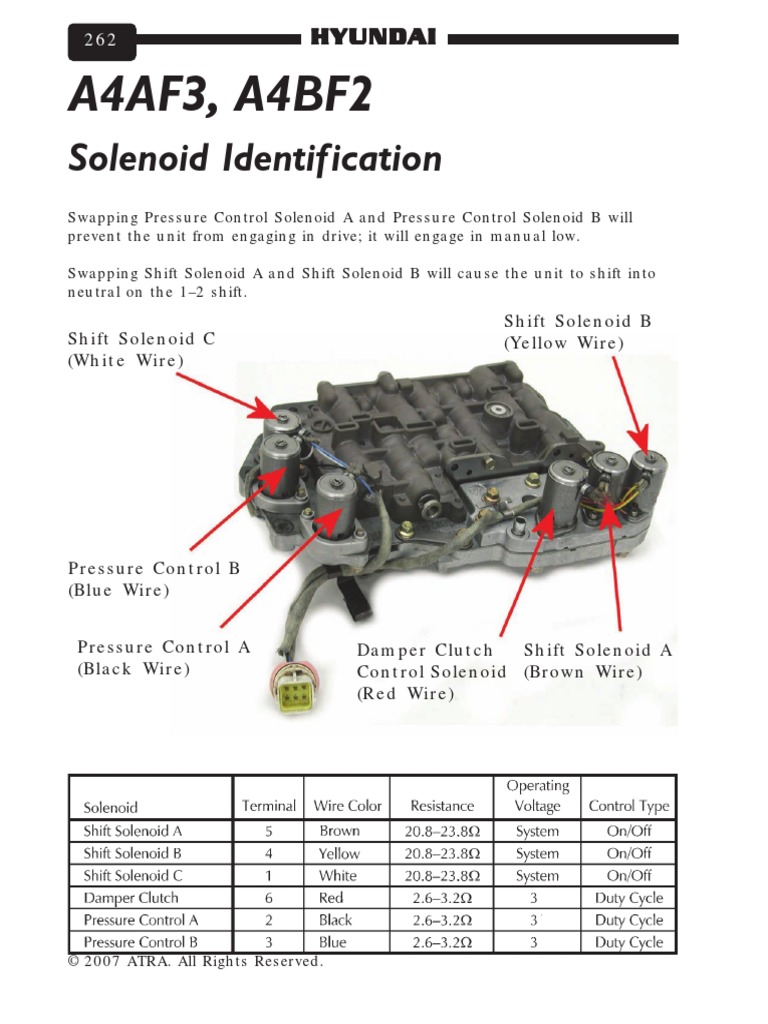 262

HYUNDAI

A4AF3, A4BF2

Solenoid Identification

Swapping Pressure Control Solenoid A and Pressure Control Solenoid B will prevent the unit from engaging in drive; it will engage in manual low.

Swapping Shift Solenoid A and Shift Solenoid B will cause the unit to shift into neutral on the 1–2 shift.

Shift Solenoid C (White Wire)

Shift Solenoid B (Yellow Wire)

Pressure Control B (Blue Wire)

Pressure Control A (Black Wire)

Damper Clutch Control Solenoid (Red Wire)

Shift Solenoid A (Brown Wire)

| Solenoid | Terminal | Wire Color | Resistance | Operating Voltage | Control Type |
|---|---|---|---|---|---|
| Shift Solenoid A | 5 | Brown | 20.8–23.8Ω | System | On/Off |
| Shift Solenoid B | 4 | Yellow | 20.8–23.8Ω | System | On/Off |
| Shift Solenoid C | 1 | White | 20.8–23.8Ω | System | On/Off |
| Damper Clutch | 6 | Red | 2.6–3.2Ω | 3 | Duty Cycle |
| Pressure Control A | 2 | Black | 2.6–3.2Ω | 3 | Duty Cycle |
| Pressure Control B | 3 | Blue | 2.6–3.2Ω | 3 | Duty Cycle |

© 2007 ATRA. All Rights Reserved.