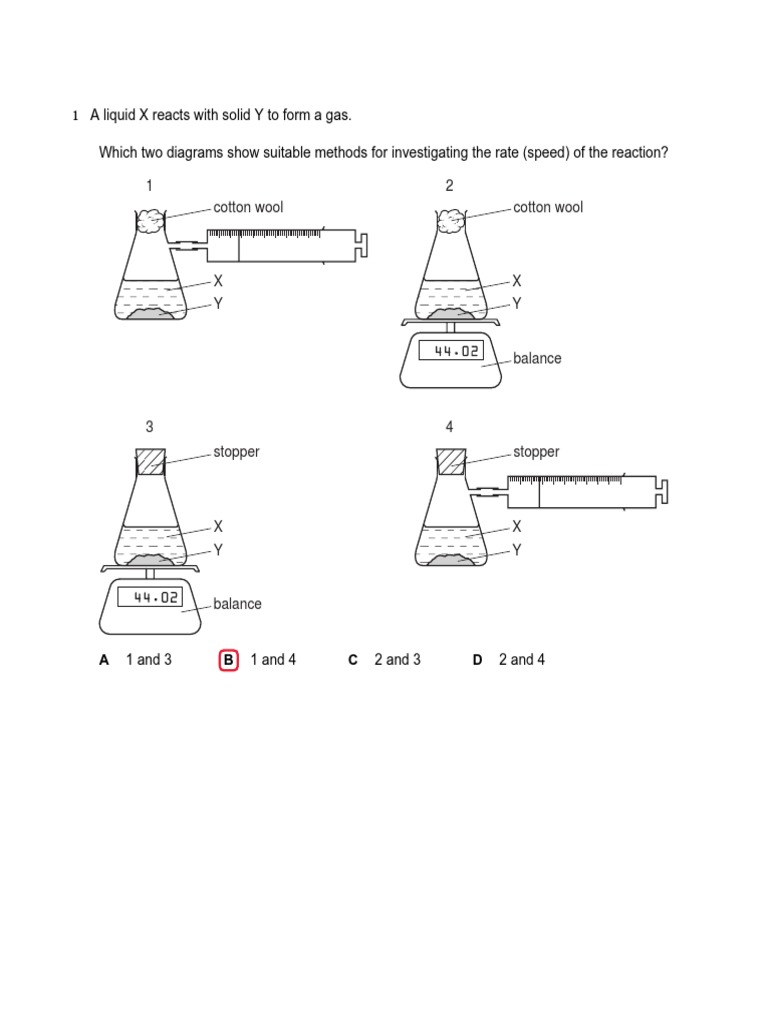 1 A liquid X reacts with solid Y to form a gas.

Which two diagrams show suitable methods for investigating the rate (speed) of the reaction?

1

cotton wool

X

Y

2

cotton wool

X

Y

44.02

balance

3

stopper

X

Y

44.02

balance

4

stopper

X

Y

A 1 and 3 B 1 and 4 C 2 and 3 D 2 and 4