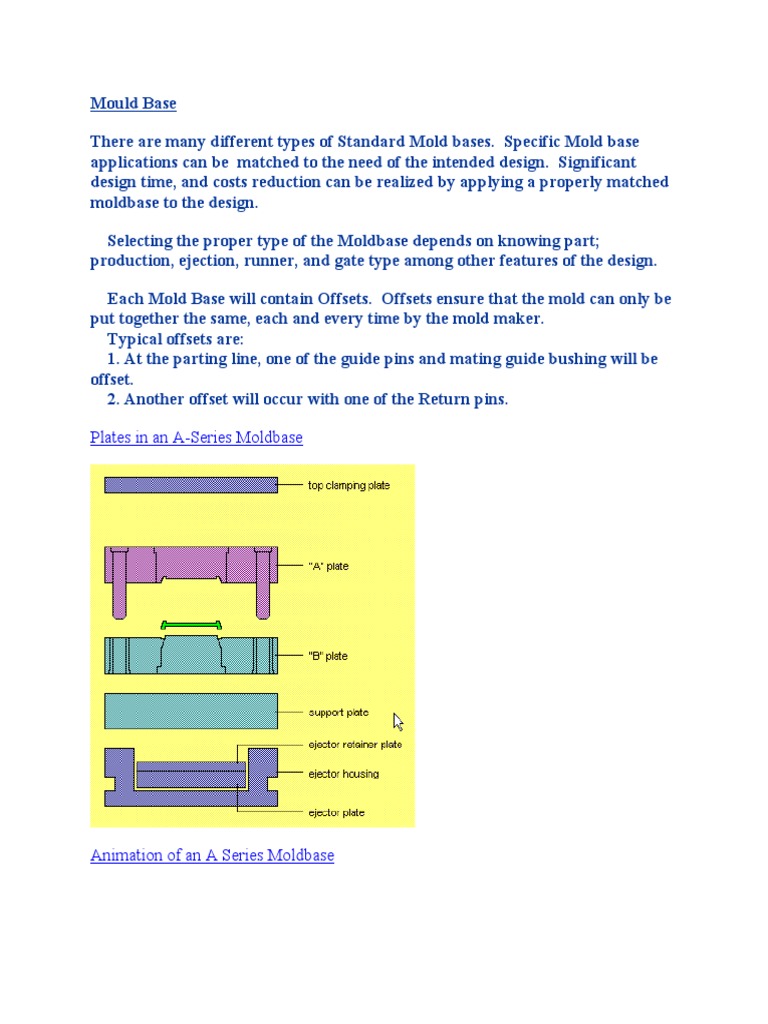 Mould Base

There are many different types of Standard Mold bases. Specific Mold base applications can be matched to the need of the intended design. Significant design time, and costs reduction can be realized by applying a properly matched moldbase to the design.

Selecting the proper type of the Moldbase depends on knowing part; production, ejection, runner, and gate type among other features of the design.

Each Mold Base will contain Offsets. Offsets ensure that the mold can only be put together the same, each and every time by the mold maker.
Typical offsets are:
1. At the parting line, one of the guide pins and mating guide bushing will be offset.
2. Another offset will occur with one of the Return pins.

Plates in an A-Series Moldbase

top clamping plate
"A" plate
"B" plate
support plate
ejector retainer plate
ejector housing
ejector plate

Animation of an A Series Moldbase