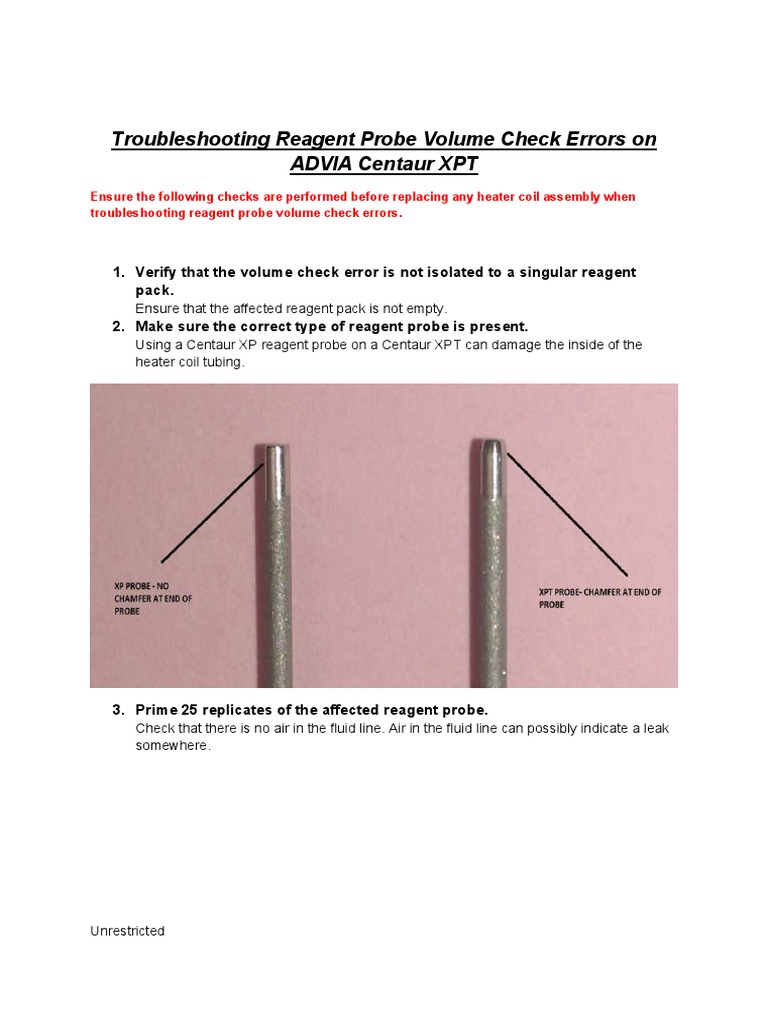 Troubleshooting Reagent Probe Volume Check Errors on ADVIA Centaur XPT

Ensure the following checks are performed before replacing any heater coil assembly when troubleshooting reagent probe volume check errors.

1. Verify that the volume check error is not isolated to a singular reagent pack.
Ensure that the affected reagent pack is not empty.
2. Make sure the correct type of reagent probe is present.
Using a Centaur XP reagent probe on a Centaur XPT can damage the inside of the heater coil tubing.

XP PROBE - NO CHAMFER AT END OF PROBE

XPT PROBE- CHAMFER AT END OF PROBE

3. Prime 25 replicates of the affected reagent probe.
Check that there is no air in the fluid line. Air in the fluid line can possibly indicate a leak somewhere.

Unrestricted