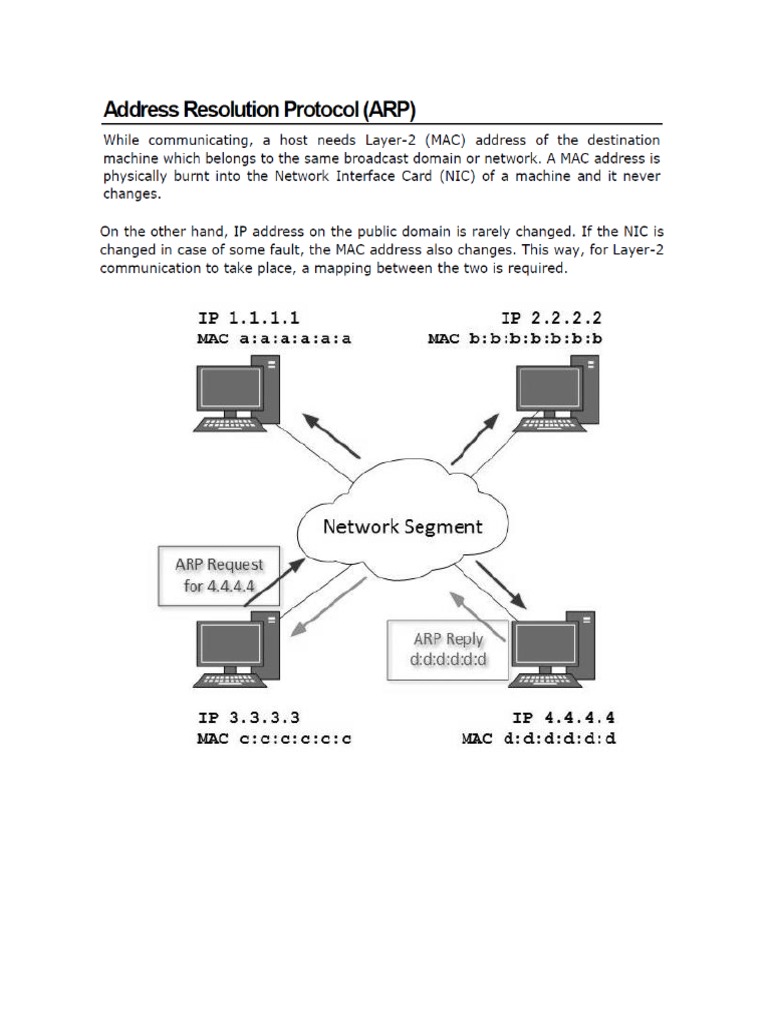 Address Resolution Protocol (ARP)

While communicating, a host needs Layer-2 (MAC) address of the destination machine which belongs to the same broadcast domain or network. A MAC address is physically burnt into the Network Interface Card (NIC) of a machine and it never changes.

On the other hand, IP address on the public domain is rarely changed. If the NIC is changed in case of some fault, the MAC address also changes. This way, for Layer-2 communication to take place, a mapping between the two is required.

IP 1.1.1.1
MAC a:a:a:a:a:a

IP 2.2.2.2
MAC b:b:b:b:b:b

Network Segment

ARP Request for 4.4.4.4

ARP Reply d:d:d:d:d:d

IP 3.3.3.3
MAC c:c:c:c:c:c

IP 4.4.4.4
MAC d:d:d:d:d:d