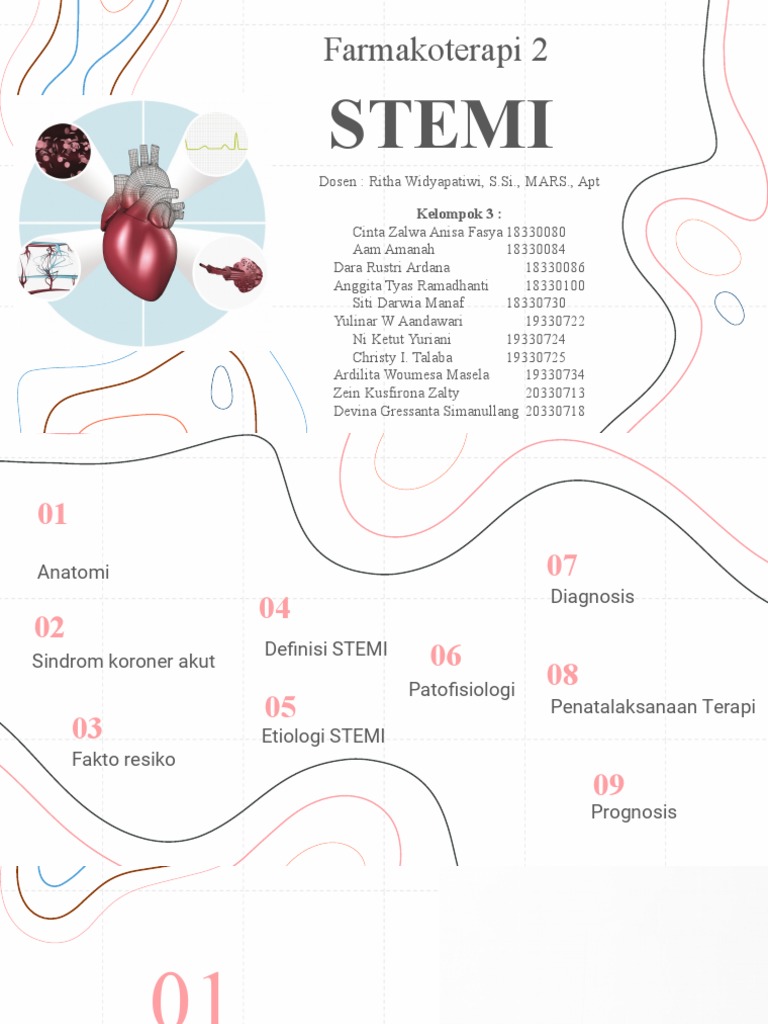 Farmakoterapi 2

STEMI

Dosen : Ritha Widyapatiwi, S.Si., MARS., Apt

Kelompok 3 :
Cinta Zalwa Anisa Fasya 18330080
Aam Amanah 18330084
Dara Rustri Ardana 18330086
Anggita Tyas Ramadhanti 18330100
Siti Darwia Manaf 18330730
Yulinar W Aandawari 19330722
Ni Ketut Yuriani 19330724
Christy I. Talaba 19330725
Ardilita Woumesa Masela 19330734
Zein Kusfirona Zalty 20330713
Devina Gressanta Simanullang 20330718

01
Anatomi

02
Sindrom koroner akut

03
Fakto resiko

04
Definisi STEMI

05
Etiologi STEMI

06
Patofisiologi

07
Diagnosis

08
Penatalaksanaan Terapi

09
Prognosis

01