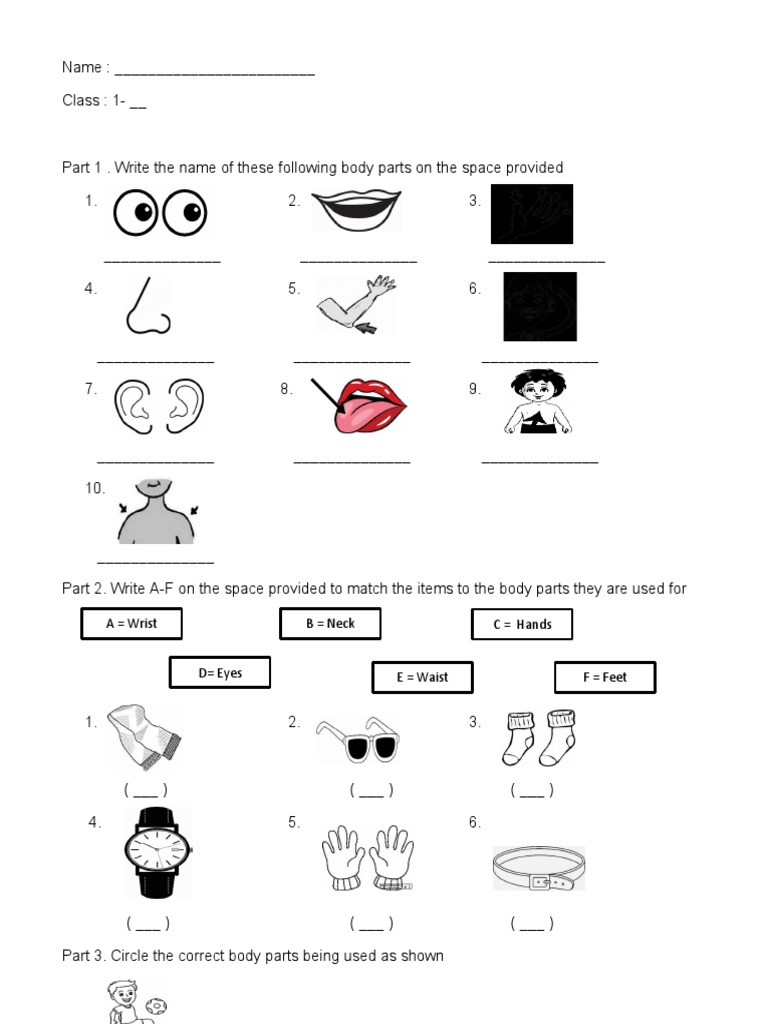 Name : ________________________

Class : 1- __

Part 1 . Write the name of these following body parts on the space provided

1. ______________ 2. ______________ 3. ______________

4. ______________ 5. ______________ 6. ______________

7. ______________ 8. ______________ 9. ______________

10. ______________

Part 2. Write A-F on the space provided to match the items to the body parts they are used for

A = Wrist B = Neck C = Hands

D= Eyes E = Waist F = Feet

1. ( ___ ) 2. ( ___ ) 3. ( ___ )

4. ( ___ ) 5. ( ___ ) 6. ( ___ )

Part 3. Circle the correct body parts being used as shown