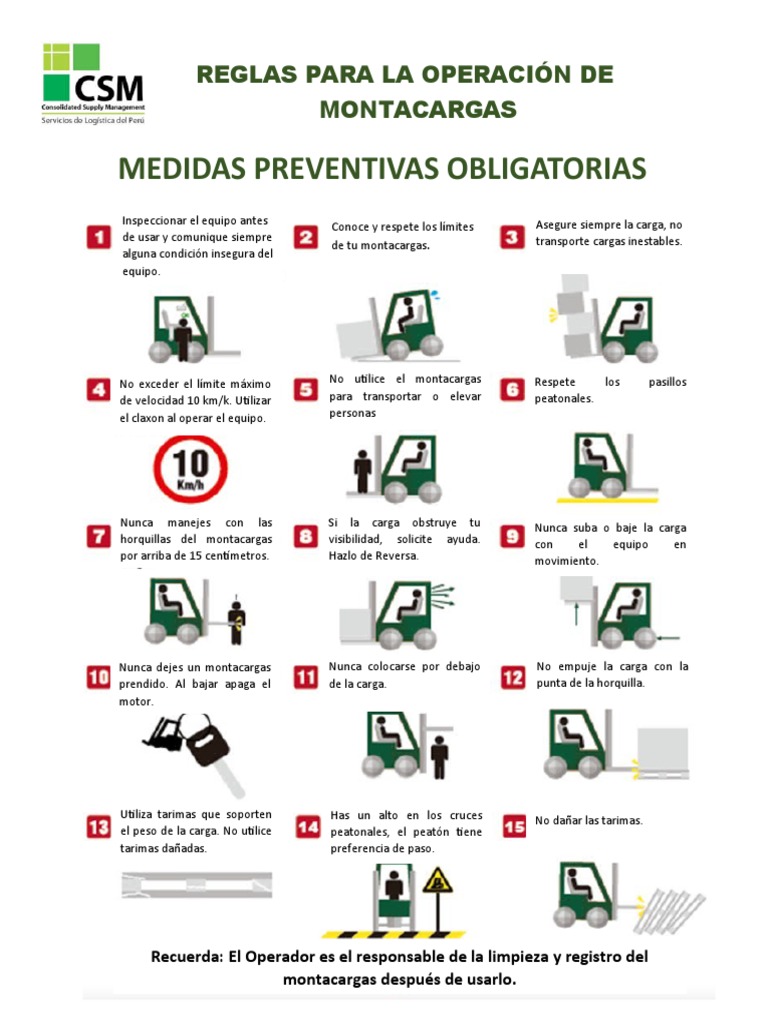 CSM
Consolidated Supply Management
Servicios de Logística del Perú

REGLAS PARA LA OPERACIÓN DE MONTACARGAS

MEDIDAS PREVENTIVAS OBLIGATORIAS

1 Inspeccionar el equipo antes de usar y comunique siempre alguna condición insegura del equipo.

2 Conoce y respete los límites de tu montacargas.

3 Asegure siempre la carga, no transporte cargas inestables.

4 No exceder el límite máximo de velocidad 10 km/k. Utilizar el claxon al operar el equipo.

10 Km/h

5 No utilice el montacargas para transportar o elevar personas

6 Respete los pasillos peatonales.

7 Nunca manejes con las horquillas del montacargas por arriba de 15 centímetros.

8 Si la carga obstruye tu visibilidad, solicite ayuda. Hazlo de Reversa.

9 Nunca suba o baje la carga con el equipo en movimiento.

10 Nunca dejes un montacargas prendido. Al bajar apaga el motor.

11 Nunca colocarse por debajo de la carga.

12 No empuje la carga con la punta de la horquilla.

13 Utiliza tarimas que soporten el peso de la carga. No utilice tarimas dañadas.

14 Has un alto en los cruces peatonales, el peatón tiene preferencia de paso.

15 No dañar las tarimas.

Recuerda: El Operador es el responsable de la limpieza y registro del montacargas después de usarlo.