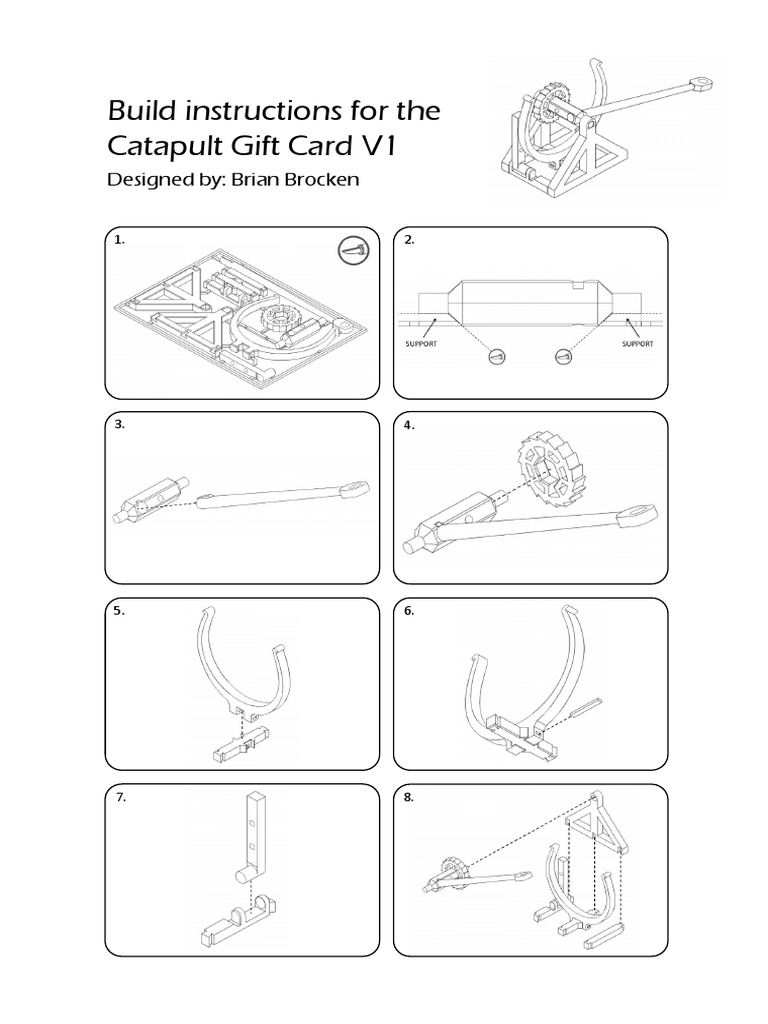 Build instructions for the Catapult Gift Card V1

Designed by: Brian Brocken

1.

2.

SUPPORT

SUPPORT

3.

4.

5.

6.

7.

8.