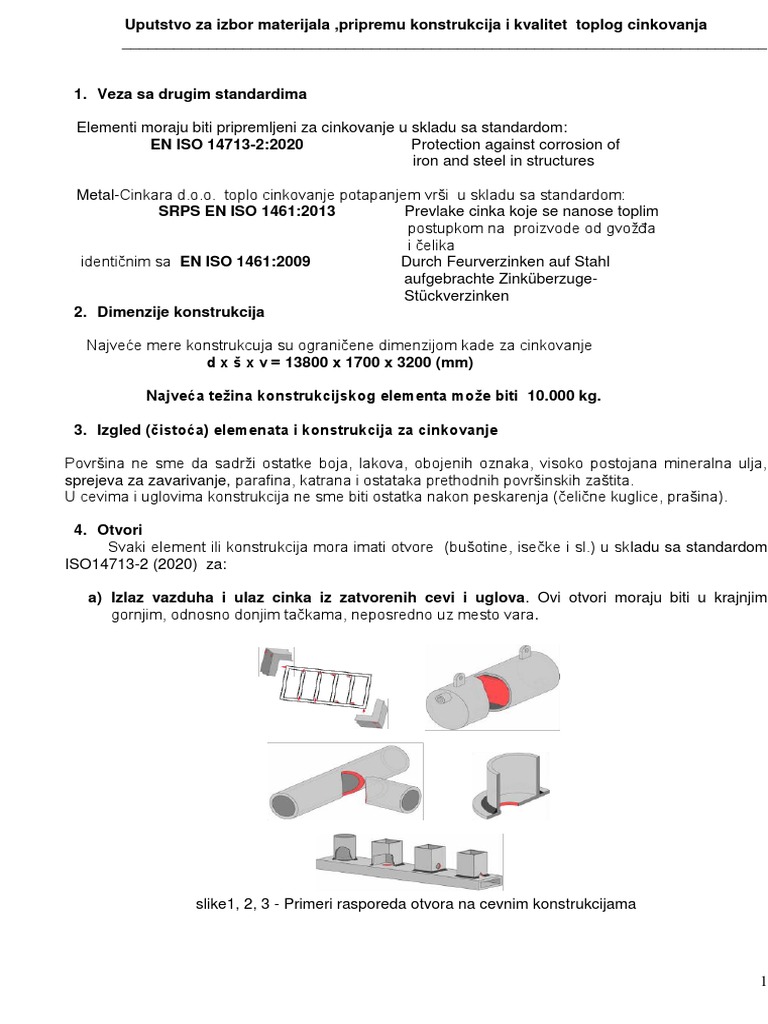 Uputstvo za izbor materijala ,pripremu konstrukcija i kvalitet toplog cinkovanja

1. Veza sa drugim standardima

Elementi moraju biti pripremljeni za cinkovanje u skladu sa standardom:
EN ISO 14713-2:2020 Protection against corrosion of iron and steel in structures

Metal-Cinkara d.o.o. toplo cinkovanje potapanjem vrši u skladu sa standardom:
SRPS EN ISO 1461:2013 Prevlake cinka koje se nanose toplim postupkom na proizvode od gvožđa i čelika
identičnim sa EN ISO 1461:2009 Durch Feurverzinken auf Stahl aufgebrachte Zinküberzuge-Stückverzinken

2. Dimenzije konstrukcija

Najveće mere konstrukcija su ograničene dimenzijom kade za cinkovanje
d x š x v = 13800 x 1700 x 3200 (mm)

Najveća težina konstrukcijskog elementa može biti 10.000 kg.

3. Izgled (čistoća) elemenata i konstrukcija za cinkovanje

Površina ne sme da sadrži ostatke boja, lakova, obojenih oznaka, visoko postojana mineralna ulja, sprejeva za zavarivanje, parafina, katrana i ostataka prethodnih površinskih zaštita.
U cevima i uglovima konstrukcija ne sme biti ostatka nakon peskarenja (čelične kuglice, prašina).

4. Otvori
Svaki element ili konstrukcija mora imati otvore (bušotine, isečke i sl.) u skladu sa standardom ISO14713-2 (2020) za:

a) Izlaz vazduha i ulaz cinka iz zatvorenih cevi i uglova. Ovi otvori moraju biti u krajnjim gornjim, odnosno donjim tačkama, neposredno uz mesto vara.

slike1, 2, 3 - Primeri rasporeda otvora na cevnim konstrukcijama

1