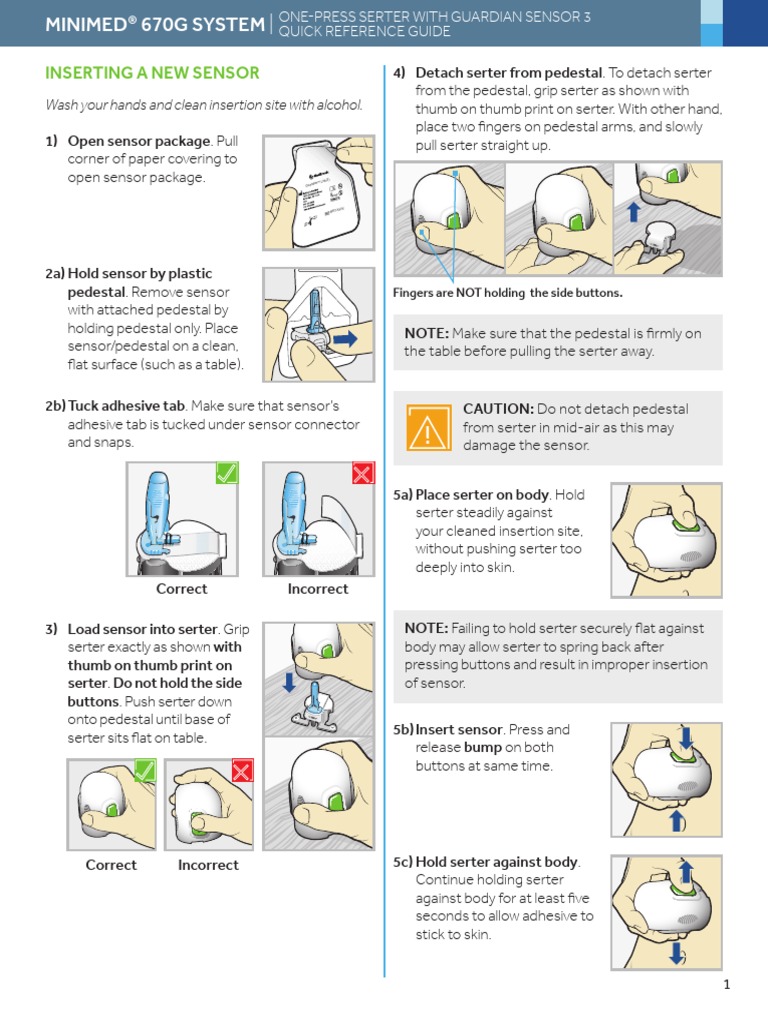 MINIMED® 670G SYSTEM | ONE-PRESS SERTER WITH GUARDIAN SENSOR 3 QUICK REFERENCE GUIDE

INSERTING A NEW SENSOR

Wash your hands and clean insertion site with alcohol.

1) Open sensor package. Pull corner of paper covering to open sensor package.

2a) Hold sensor by plastic pedestal. Remove sensor with attached pedestal by holding pedestal only. Place sensor/pedestal on a clean, flat surface (such as a table).

2b) Tuck adhesive tab. Make sure that sensor's adhesive tab is tucked under sensor connector and snaps.

Correct

Incorrect

3) Load sensor into serter. Grip serter exactly as shown with thumb on thumb print on serter. Do not hold the side buttons. Push serter down onto pedestal until base of serter sits flat on table.

Correct

Incorrect

4) Detach serter from pedestal. To detach serter from the pedestal, grip serter as shown with thumb on thumb print on serter. With other hand, place two fingers on pedestal arms, and slowly pull serter straight up.

Fingers are NOT holding the side buttons.

NOTE: Make sure that the pedestal is firmly on the table before pulling the serter away.

CAUTION: Do not detach pedestal from serter in mid-air as this may damage the sensor.

5a) Place serter on body. Hold serter steadily against your cleaned insertion site, without pushing serter too deeply into skin.

NOTE: Failing to hold serter securely flat against body may allow serter to spring back after pressing buttons and result in improper insertion of sensor.

5b) Insert sensor. Press and release bump on both buttons at same time.

5c) Hold serter against body. Continue holding serter against body for at least five seconds to allow adhesive to stick to skin.

1