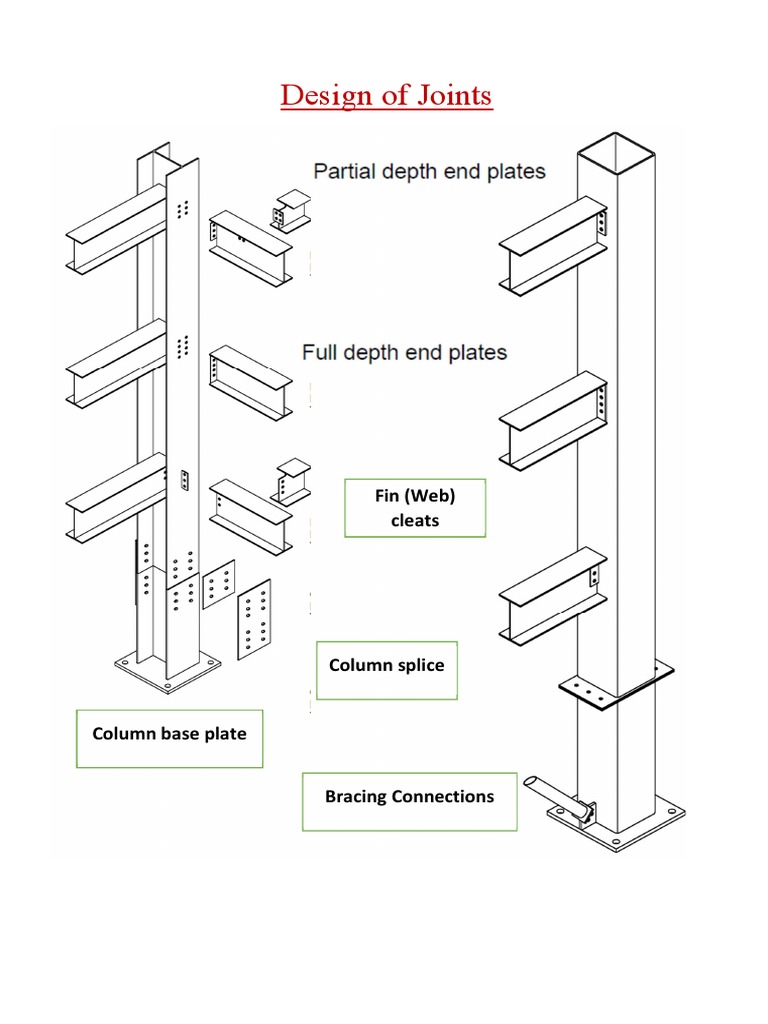 Design of Joints

Partial depth end plates

Full depth end plates

Fin (Web) cleats

Column splice

Column base plate

Bracing Connections