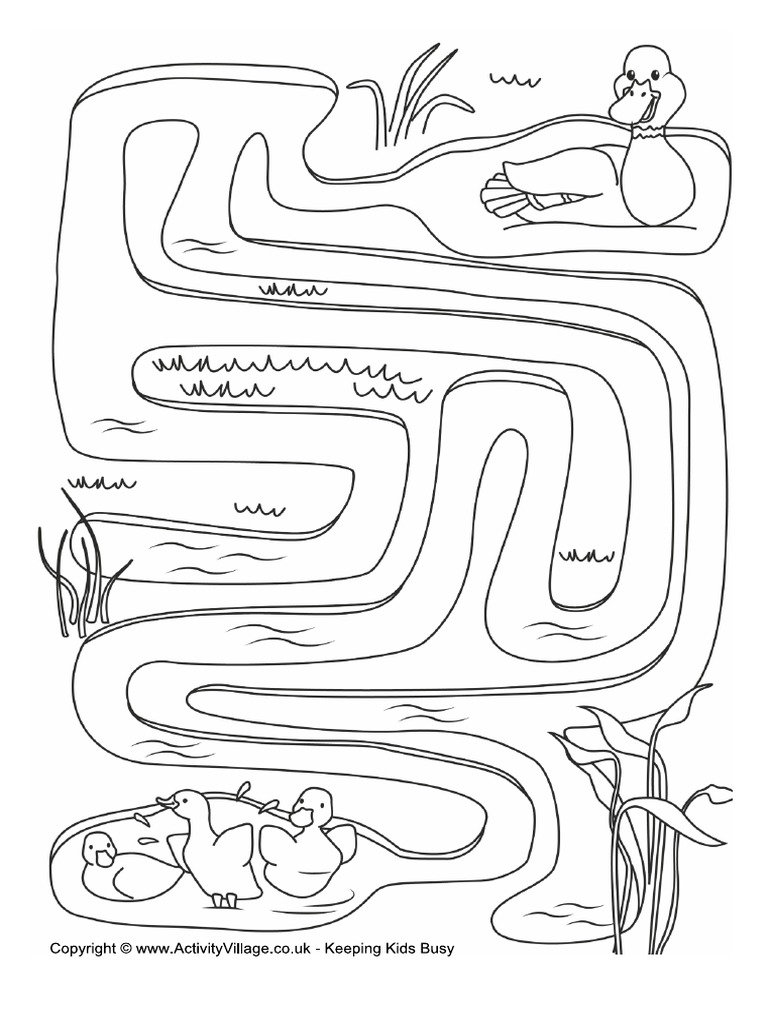 Copyright © www.ActivityVillage.co.uk - Keeping Kids Busy