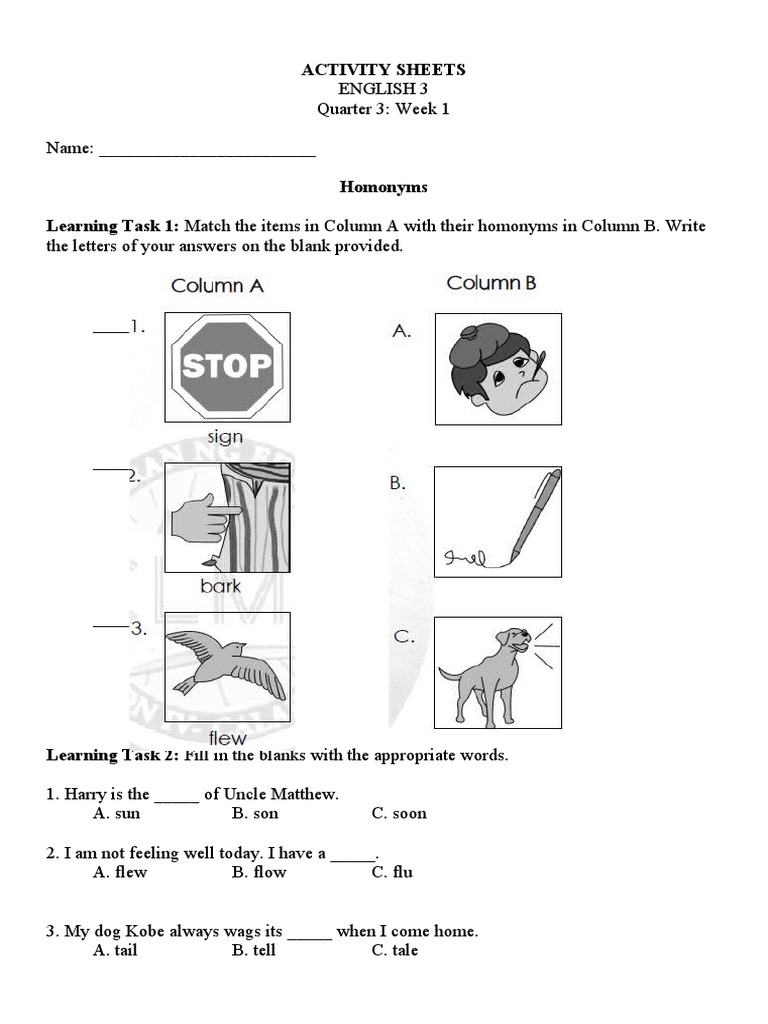 ACTIVITY SHEETS
ENGLISH 3
Quarter 3: Week 1

Name: ___________________________

Homonyms

Learning Task 1: Match the items in Column A with their homonyms in Column B. Write the letters of your answers on the blank provided.

Column A

____1.
STOP
sign

____2.
bark

____3.
flew

Column B

A.

B.

C.

Learning Task 2: Fill in the blanks with the appropriate words.

1. Harry is the _____ of Uncle Matthew.
A. sun B. son C. soon

2. I am not feeling well today. I have a _____.
A. flew B. flow C. flu

3. My dog Kobe always wags its _____ when I come home.
A. tail B. tell C. tale