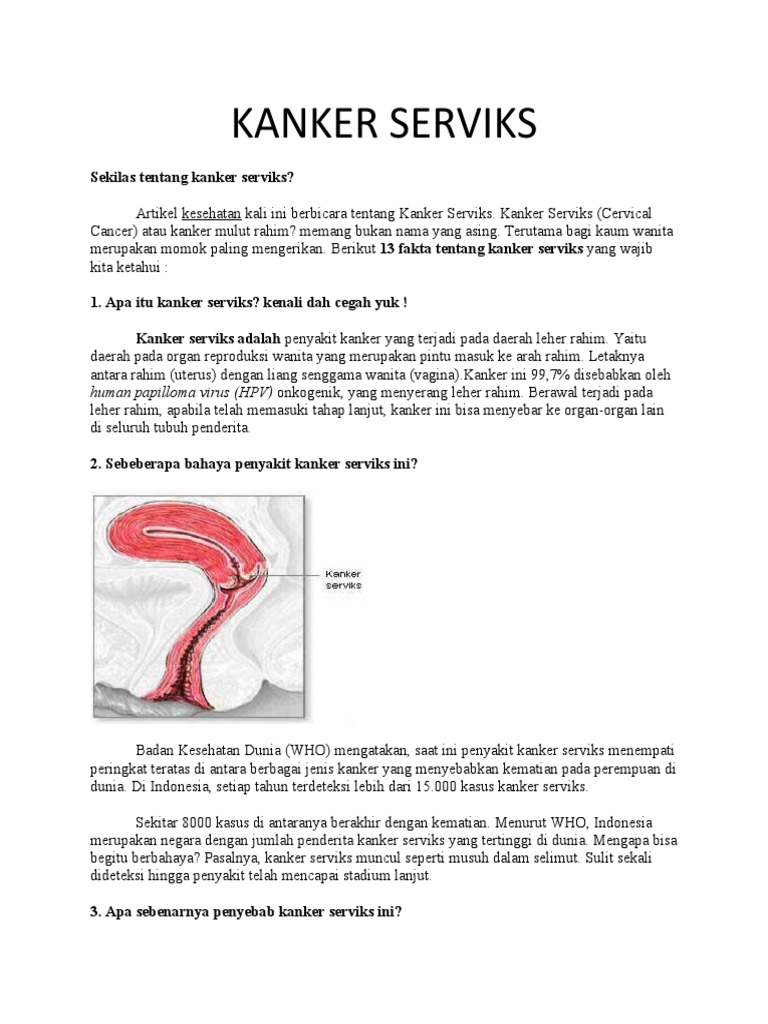 KANKER SERVIKS

Sekilas tentang kanker serviks?

Artikel kesehatan kali ini berbicara tentang Kanker Serviks. Kanker Serviks (Cervical Cancer) atau kanker mulut rahim? memang bukan nama yang asing. Terutama bagi kaum wanita merupakan momok paling mengerikan. Berikut 13 fakta tentang kanker serviks yang wajib kita ketahui :

1. Apa itu kanker serviks? kenali dah cegah yuk !

Kanker serviks adalah penyakit kanker yang terjadi pada daerah leher rahim. Yaitu daerah pada organ reproduksi wanita yang merupakan pintu masuk ke arah rahim. Letaknya antara rahim (uterus) dengan liang senggama wanita (vagina).Kanker ini 99,7% disebabkan oleh human papilloma virus (HPV) onkogenik, yang menyerang leher rahim. Berawal terjadi pada leher rahim, apabila telah memasuki tahap lanjut, kanker ini bisa menyebar ke organ-organ lain di seluruh tubuh penderita.

2. Sebeberapa bahaya penyakit kanker serviks ini?

Kanker serviks

Badan Kesehatan Dunia (WHO) mengatakan, saat ini penyakit kanker serviks menempati peringkat teratas di antara berbagai jenis kanker yang menyebabkan kematian pada perempuan di dunia. Di Indonesia, setiap tahun terdeteksi lebih dari 15.000 kasus kanker serviks.

Sekitar 8000 kasus di antaranya berakhir dengan kematian. Menurut WHO, Indonesia merupakan negara dengan jumlah penderita kanker serviks yang tertinggi di dunia. Mengapa bisa begitu berbahaya? Pasalnya, kanker serviks muncul seperti musuh dalam selimut. Sulit sekali dideteksi hingga penyakit telah mencapai stadium lanjut.

3. Apa sebenarnya penyebab kanker serviks ini?