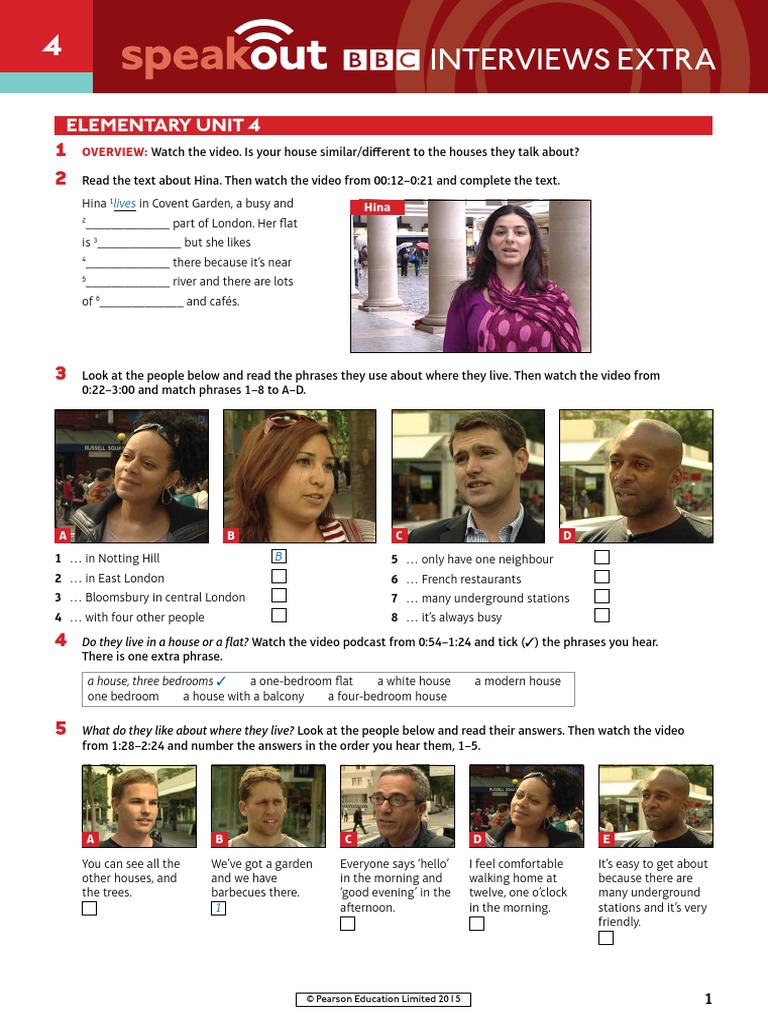 4 speakout BBC INTERVIEWS EXTRA

ELEMENTARY UNIT 4

1 OVERVIEW: Watch the video. Is your house similar/different to the houses they talk about?

2 Read the text about Hina. Then watch the video from 00:12–0:21 and complete the text.

Hina $^1$lives in Covent Garden, a busy and $^2$______________ part of London. Her flat is $^3$______________ but she likes $^4$______________ there because it's near $^5$______________ river and there are lots of $^6$______________ and cafés.

Hina

3 Look at the people below and read the phrases they use about where they live. Then watch the video from 0:22–3:00 and match phrases 1–8 to A–D.

A B C D

1 … in Notting Hill B
2 … in East London
3 … Bloomsbury in central London
4 … with four other people
5 … only have one neighbour
6 … French restaurants
7 … many underground stations
8 … it's always busy

4 Do they live in a house or a flat? Watch the video podcast from 0:54–1:24 and tick (✓) the phrases you hear. There is one extra phrase.

a house, three bedrooms ✓ a one-bedroom flat a white house a modern house one bedroom a house with a balcony a four-bedroom house

5 What do they like about where they live? Look at the people below and read their answers. Then watch the video from 1:28–2:24 and number the answers in the order you hear them, 1–5.

A You can see all the other houses, and the trees.

B We've got a garden and we have barbecues there. 1

C Everyone says 'hello' in the morning and 'good evening' in the afternoon.

D I feel comfortable walking home at twelve, one o'clock in the morning.

E It's easy to get about because there are many underground stations and it's very friendly.

© Pearson Education Limited 2015

1