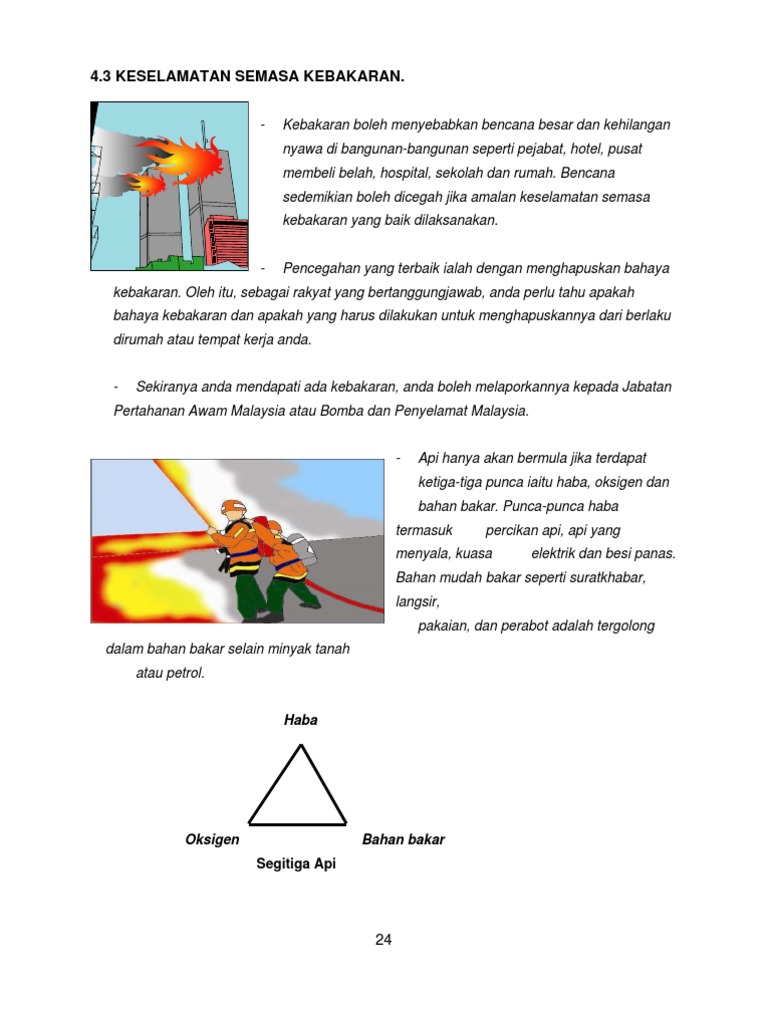 4.3 KESELAMATAN SEMASA KEBAKARAN.

- Kebakaran boleh menyebabkan bencana besar dan kehilangan nyawa di bangunan-bangunan seperti pejabat, hotel, pusat membeli belah, hospital, sekolah dan rumah. Bencana sedemikian boleh dicegah jika amalan keselamatan semasa kebakaran yang baik dilaksanakan.

- Pencegahan yang terbaik ialah dengan menghapuskan bahaya kebakaran. Oleh itu, sebagai rakyat yang bertanggungjawab, anda perlu tahu apakah bahaya kebakaran dan apakah yang harus dilakukan untuk menghapuskannya dari berlaku dirumah atau tempat kerja anda.

- Sekiranya anda mendapati ada kebakaran, anda boleh melaporkannya kepada Jabatan Pertahanan Awam Malaysia atau Bomba dan Penyelamat Malaysia.

- Api hanya akan bermula jika terdapat ketiga-tiga punca iaitu haba, oksigen dan bahan bakar. Punca-punca haba termasuk percikan api, api yang menyala, kuasa elektrik dan besi panas. Bahan mudah bakar seperti suratkhabar, langsir, pakaian, dan perabot adalah tergolong dalam bahan bakar selain minyak tanah atau petrol.

Haba

Oksigen

Bahan bakar

Segitiga Api

24