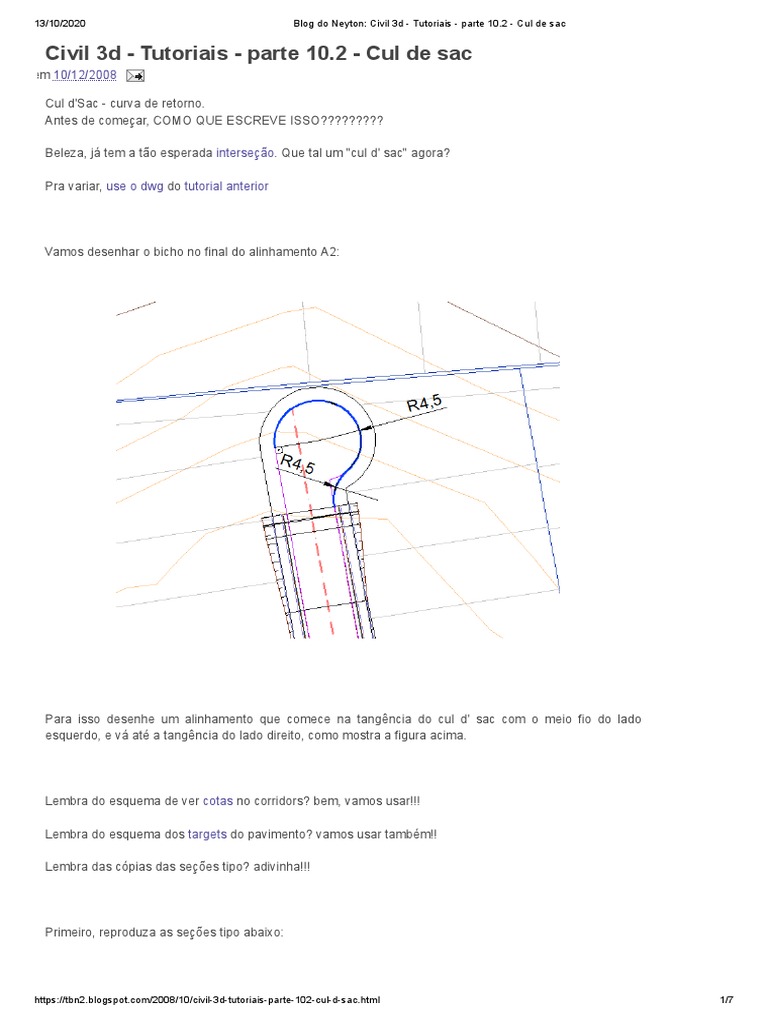 13/10/2020 Blog do Neyton: Civil 3d - Tutoriais - parte 10.2 - Cul de sac

Civil 3d - Tutoriais - parte 10.2 - Cul de sac

em 10/12/2008

Cul d'Sac - curva de retorno.
Antes de começar, COMO QUE ESCREVE ISSO?????????

Beleza, já tem a tão esperada interseção. Que tal um "cul d' sac" agora?

Pra variar, use o dwg do tutorial anterior

Vamos desenhar o bicho no final do alinhamento A2:

R4.5

R4.5

Para isso desenhe um alinhamento que comece na tangência do cul d' sac com o meio fio do lado esquerdo, e vá até a tangência do lado direito, como mostra a figura acima.

Lembra do esquema de ver cotas no corridors? bem, vamos usar!!!

Lembra do esquema dos targets do pavimento? vamos usar também!!

Lembra das cópias das seções tipo? adivinha!!!

Primeiro, reproduza as seções tipo abaixo:

https://tbn2.blogspot.com/2008/10/civil-3d-tutoriais-parte-102-cul-d-sac.html 1/7