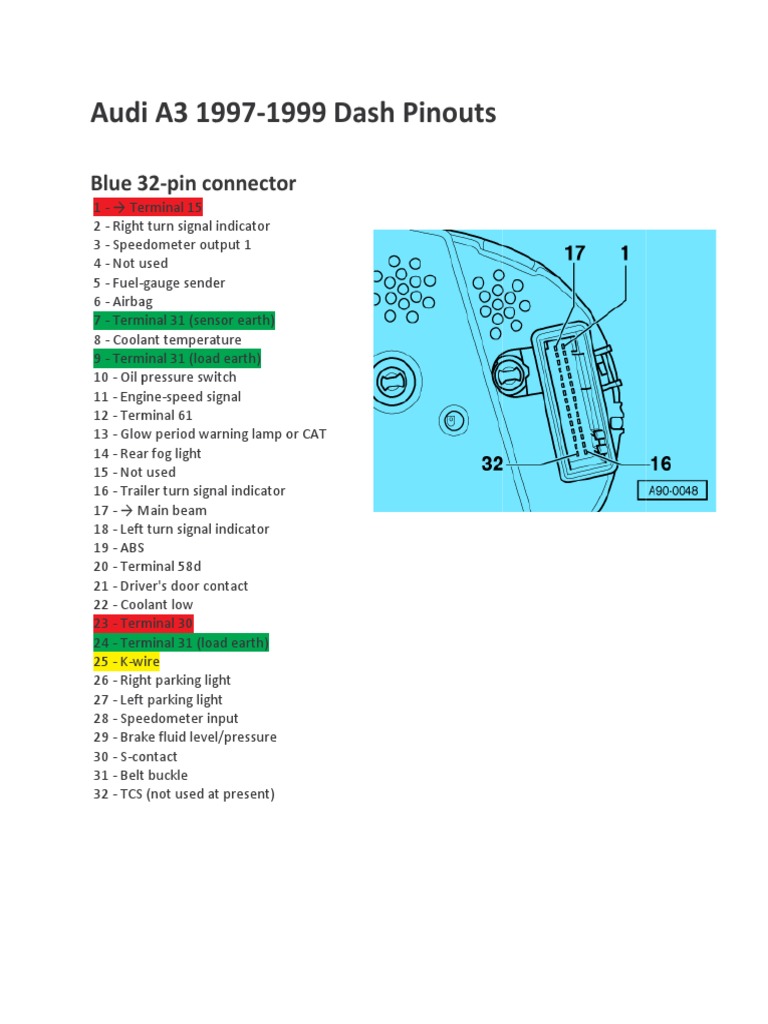 Audi A3 1997-1999 Dash Pinouts

Blue 32-pin connector

1 - → Terminal 15
2 - Right turn signal indicator
3 - Speedometer output 1
4 - Not used
5 - Fuel-gauge sender
6 - Airbag
7 - Terminal 31 (sensor earth)
8 - Coolant temperature
9 - Terminal 31 (load earth)
10 - Oil pressure switch
11 - Engine-speed signal
12 - Terminal 61
13 - Glow period warning lamp or CAT
14 - Rear fog light
15 - Not used
16 - Trailer turn signal indicator
17 - → Main beam
18 - Left turn signal indicator
19 - ABS
20 - Terminal 58d
21 - Driver's door contact
22 - Coolant low
23 - Terminal 30
24 - Terminal 31 (load earth)
25 - K-wire
26 - Right parking light
27 - Left parking light
28 - Speedometer input
29 - Brake fluid level/pressure
30 - S-contact
31 - Belt buckle
32 - TCS (not used at present)

17
1
32
16
A90-0048