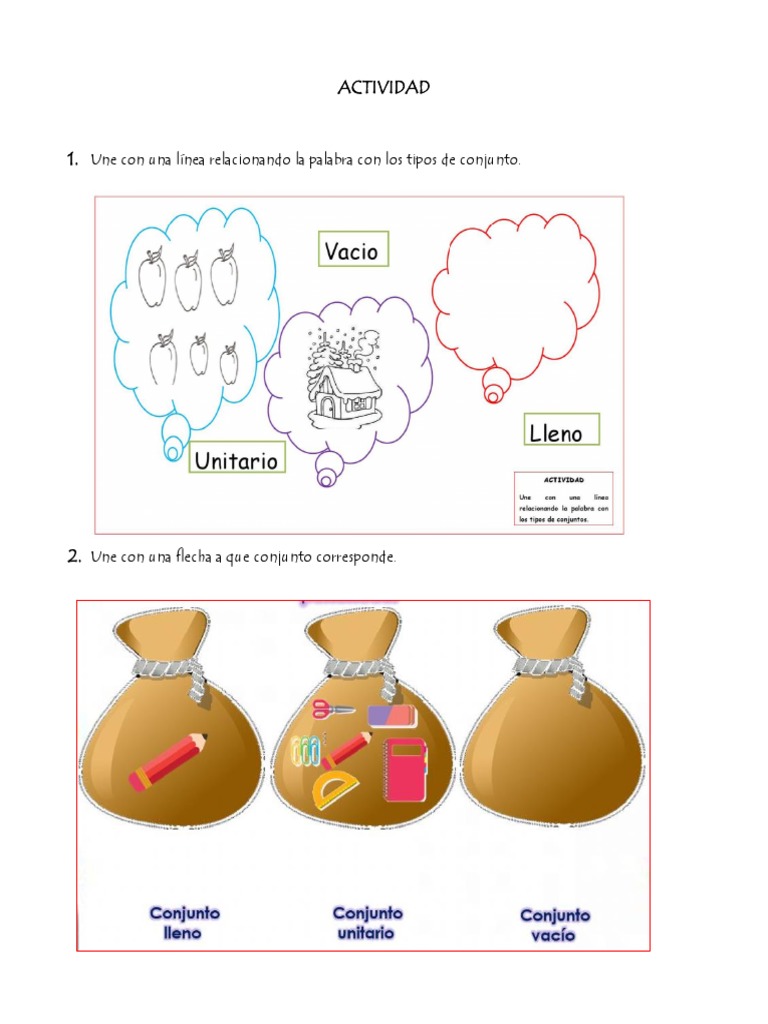 ACTIVIDAD

1. Une con una línea relacionando la palabra con los tipos de conjunto.

Vacio

Unitario

Lleno

ACTIVIDAD

Une con una línea relacionando la palabra con los tipos de conjuntos.

2. Une con una flecha a que conjunto corresponde.

Conjunto lleno

Conjunto unitario

Conjunto vacío