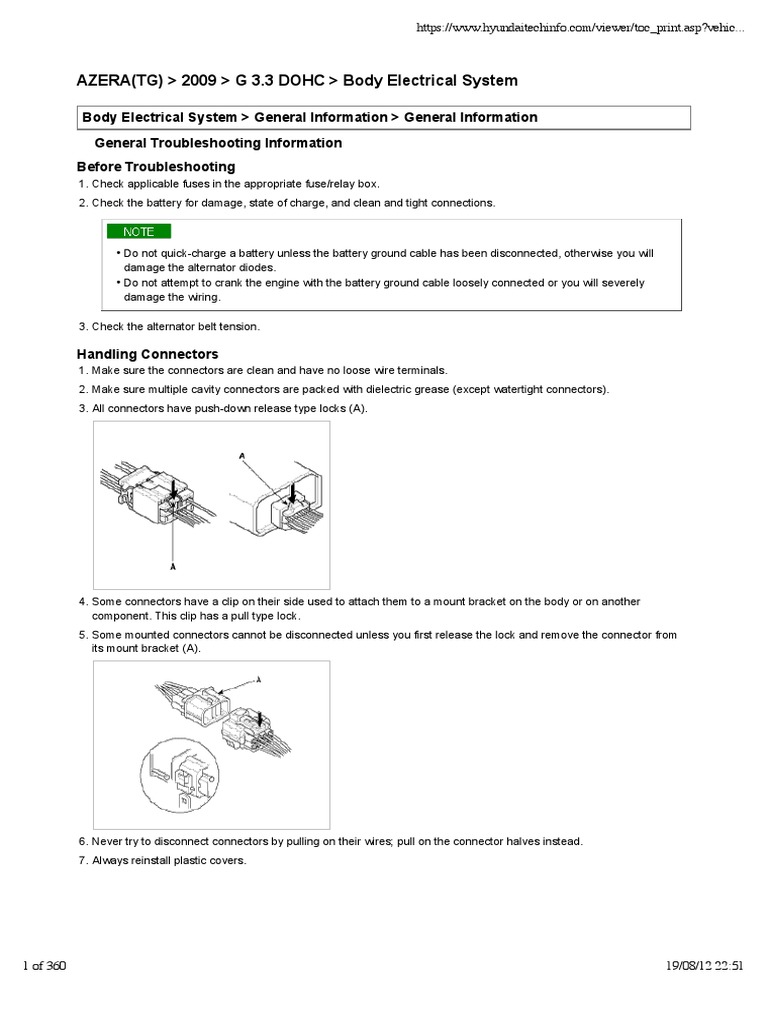 https://www.hyundaitechinfo.com/viewer/toc_print.asp?vehic...

AZERA(TG) > 2009 > G 3.3 DOHC > Body Electrical System

Body Electrical System > General Information > General Information

General Troubleshooting Information

Before Troubleshooting

1. Check applicable fuses in the appropriate fuse/relay box.
2. Check the battery for damage, state of charge, and clean and tight connections.

NOTE

• Do not quick-charge a battery unless the battery ground cable has been disconnected, otherwise you will damage the alternator diodes.
• Do not attempt to crank the engine with the battery ground cable loosely connected or you will severely damage the wiring.

3. Check the alternator belt tension.

Handling Connectors

1. Make sure the connectors are clean and have no loose wire terminals.
2. Make sure multiple cavity connectors are packed with dielectric grease (except watertight connectors).
3. All connectors have push-down release type locks (A).

A

A

4. Some connectors have a clip on their side used to attach them to a mount bracket on the body or on another component. This clip has a pull type lock.
5. Some mounted connectors cannot be disconnected unless you first release the lock and remove the connector from its mount bracket (A).

A

6. Never try to disconnect connectors by pulling on their wires; pull on the connector halves instead.
7. Always reinstall plastic covers.

1 of 360

19/08/12 22:51