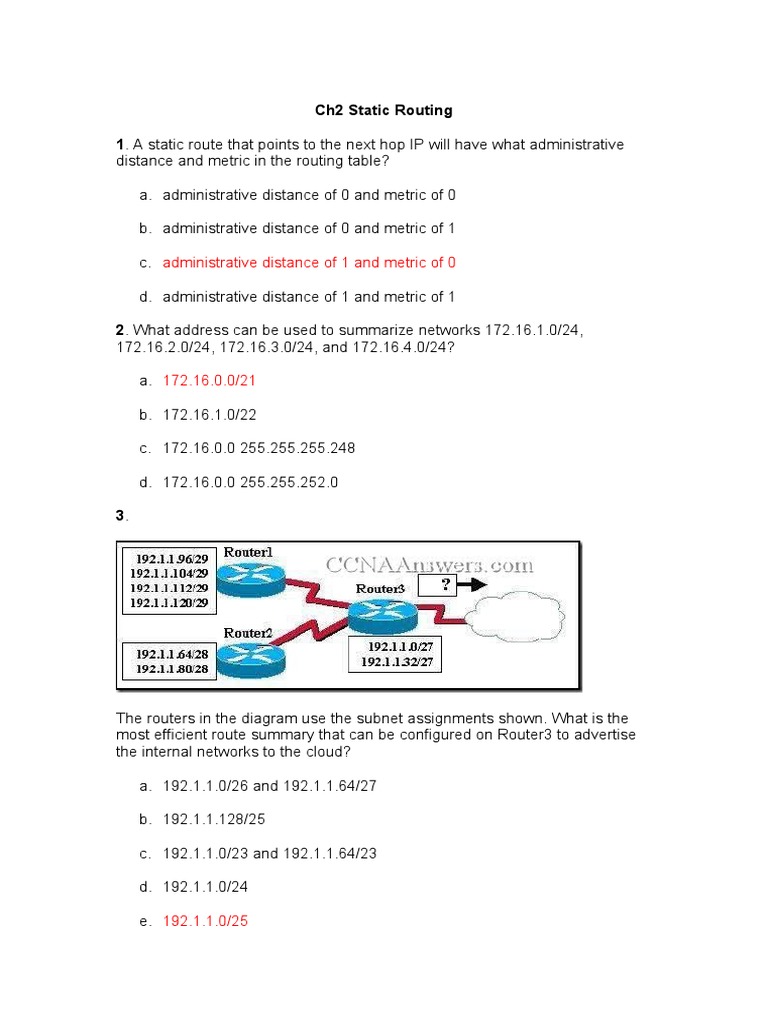 Ch2 Static Routing

1. A static route that points to the next hop IP will have what administrative distance and metric in the routing table?

a. administrative distance of 0 and metric of 0

b. administrative distance of 0 and metric of 1

c. administrative distance of 1 and metric of 0

d. administrative distance of 1 and metric of 1

2. What address can be used to summarize networks 172.16.1.0/24, 172.16.2.0/24, 172.16.3.0/24, and 172.16.4.0/24?

a. 172.16.0.0/21

b. 172.16.1.0/22

c. 172.16.0.0 255.255.255.248

d. 172.16.0.0 255.255.252.0

3.

192.1.1.96/29
192.1.1.104/29
192.1.1.112/29
192.1.1.120/29
Router1
CCNAAnswers.com
Router3
?
Router2
192.1.1.64/28
192.1.1.80/28
192.1.1.0/27
192.1.1.32/27

The routers in the diagram use the subnet assignments shown. What is the most efficient route summary that can be configured on Router3 to advertise the internal networks to the cloud?

a. 192.1.1.0/26 and 192.1.1.64/27

b. 192.1.1.128/25

c. 192.1.1.0/23 and 192.1.1.64/23

d. 192.1.1.0/24

e. 192.1.1.0/25