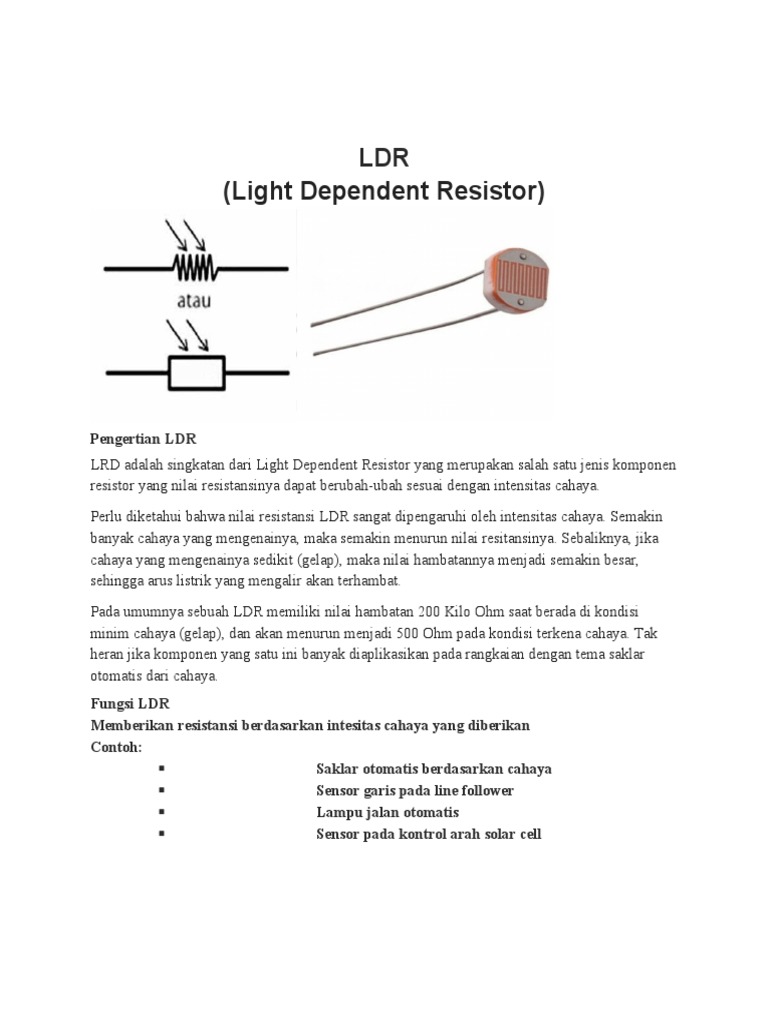 LDR
(Light Dependent Resistor)

atau

Pengertian LDR

LRD adalah singkatan dari Light Dependent Resistor yang merupakan salah satu jenis komponen resistor yang nilai resistansinya dapat berubah-ubah sesuai dengan intensitas cahaya.

Perlu diketahui bahwa nilai resistansi LDR sangat dipengaruhi oleh intensitas cahaya. Semakin banyak cahaya yang mengenainya, maka semakin menurun nilai resitansinya. Sebaliknya, jika cahaya yang mengenainya sedikit (gelap), maka nilai hambatannya menjadi semakin besar, sehingga arus listrik yang mengalir akan terhambat.

Pada umumnya sebuah LDR memiliki nilai hambatan 200 Kilo Ohm saat berada di kondisi minim cahaya (gelap), dan akan menurun menjadi 500 Ohm pada kondisi terkena cahaya. Tak heran jika komponen yang satu ini banyak diaplikasikan pada rangkaian dengan tema saklar otomatis dari cahaya.

Fungsi LDR
Memberikan resistansi berdasarkan intesitas cahaya yang diberikan
Contoh:
▪ Saklar otomatis berdasarkan cahaya
▪ Sensor garis pada line follower
▪ Lampu jalan otomatis
▪ Sensor pada kontrol arah solar cell