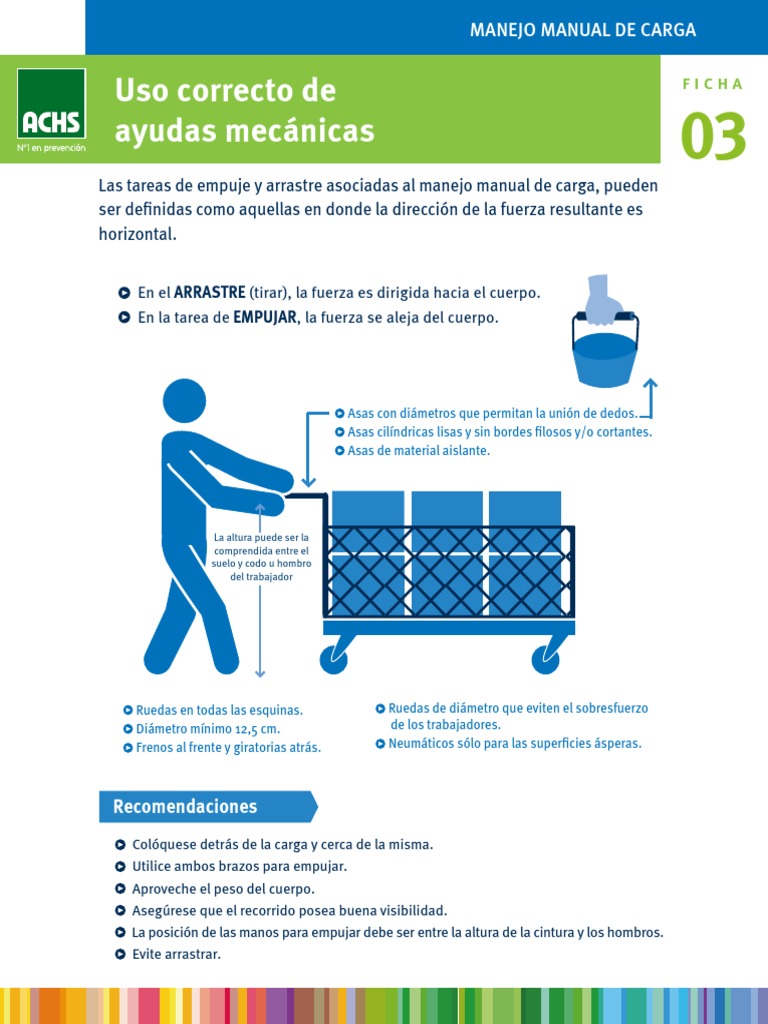 MANEJO MANUAL DE CARGA

ACHS
N°1 en prevención

Uso correcto de ayudas mecánicas

FICHA
03

Las tareas de empuje y arrastre asociadas al manejo manual de carga, pueden ser definidas como aquellas en donde la dirección de la fuerza resultante es horizontal.

En el ARRASTRE (tirar), la fuerza es dirigida hacia el cuerpo.
En la tarea de EMPUJAR, la fuerza se aleja del cuerpo.

Asas con diámetros que permitan la unión de dedos.
Asas cilíndricas lisas y sin bordes filosos y/o cortantes.
Asas de material aislante.

La altura puede ser la comprendida entre el suelo y codo u hombro del trabajador

Ruedas en todas las esquinas.
Diámetro mínimo 12,5 cm.
Frenos al frente y giratorias atrás.

Ruedas de diámetro que eviten el sobresfuerzo de los trabajadores.
Neumáticos sólo para las superficies ásperas.

Recomendaciones

Colóquese detrás de la carga y cerca de la misma.
Utilice ambos brazos para empujar.
Aproveche el peso del cuerpo.
Asegúrese que el recorrido posea buena visibilidad.
La posición de las manos para empujar debe ser entre la altura de la cintura y los hombros.
Evite arrastrar.