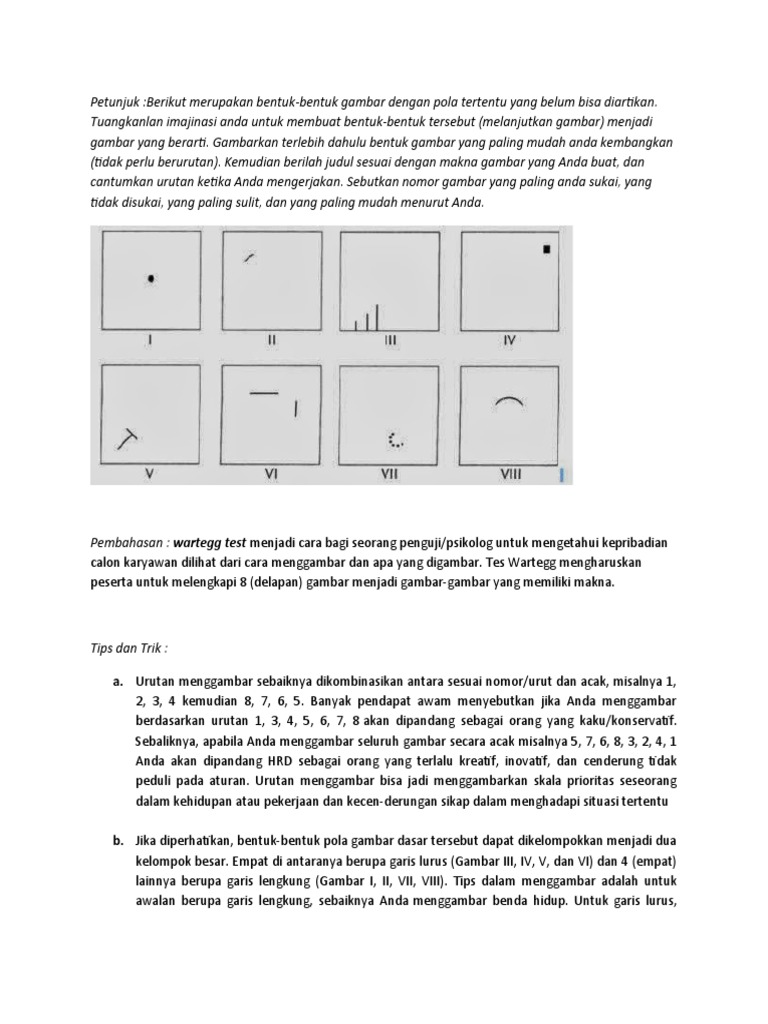 Petunjuk :Berikut merupakan bentuk-bentuk gambar dengan pola tertentu yang belum bisa diartikan. Tuangkanlan imajinasi anda untuk membuat bentuk-bentuk tersebut (melanjutkan gambar) menjadi gambar yang berarti. Gambarkan terlebih dahulu bentuk gambar yang paling mudah anda kembangkan (tidak perlu berurutan). Kemudian berilah judul sesuai dengan makna gambar yang Anda buat, dan cantumkan urutan ketika Anda mengerjakan. Sebutkan nomor gambar yang paling anda sukai, yang tidak disukai, yang paling sulit, dan yang paling mudah menurut Anda.

I II III IV

V VI VII VIII

Pembahasan : wartegg test menjadi cara bagi seorang penguji/psikolog untuk mengetahui kepribadian calon karyawan dilihat dari cara menggambar dan apa yang digambar. Tes Wartegg mengharuskan peserta untuk melengkapi 8 (delapan) gambar menjadi gambar-gambar yang memiliki makna.

Tips dan Trik :

a. Urutan menggambar sebaiknya dikombinasikan antara sesuai nomor/urut dan acak, misalnya 1, 2, 3, 4 kemudian 8, 7, 6, 5. Banyak pendapat awam menyebutkan jika Anda menggambar berdasarkan urutan 1, 3, 4, 5, 6, 7, 8 akan dipandang sebagai orang yang kaku/konservatif. Sebaliknya, apabila Anda menggambar seluruh gambar secara acak misalnya 5, 7, 6, 8, 3, 2, 4, 1 Anda akan dipandang HRD sebagai orang yang terlalu kreatif, inovatif, dan cenderung tidak peduli pada aturan. Urutan menggambar bisa jadi menggambarkan skala prioritas seseorang dalam kehidupan atau pekerjaan dan kecen-derungan sikap dalam menghadapi situasi tertentu

b. Jika diperhatikan, bentuk-bentuk pola gambar dasar tersebut dapat dikelompokkan menjadi dua kelompok besar. Empat di antaranya berupa garis lurus (Gambar III, IV, V, dan VI) dan 4 (empat) lainnya berupa garis lengkung (Gambar I, II, VII, VIII). Tips dalam menggambar adalah untuk awalan berupa garis lengkung, sebaiknya Anda menggambar benda hidup. Untuk garis lurus,