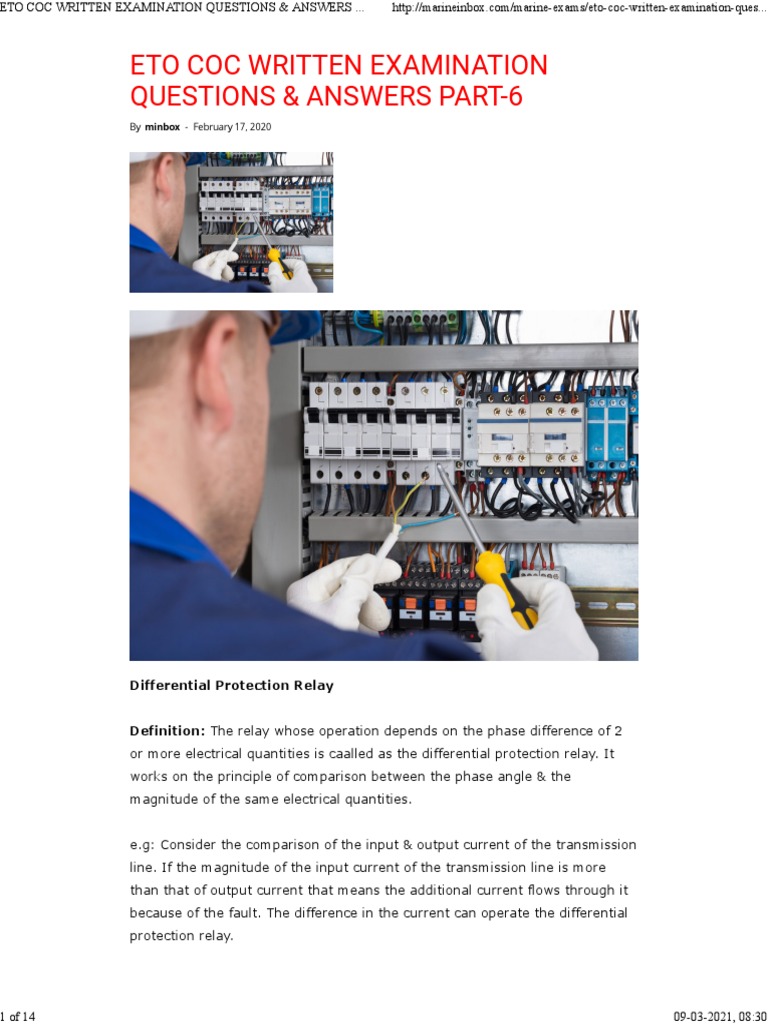 ETO COC WRITTEN EXAMINATION QUESTIONS & ANSWERS ... http://marineinbox.com/marine-exams/eto-coc-written-examination-ques...

ETO COC WRITTEN EXAMINATION QUESTIONS & ANSWERS PART-6

By minbox - February 17, 2020

Differential Protection Relay

Definition: The relay whose operation depends on the phase difference of 2 or more electrical quantities is caalled as the differential protection relay. It works on the principle of comparison between the phase angle & the magnitude of the same electrical quantities.

e.g: Consider the comparison of the input & output current of the transmission line. If the magnitude of the input current of the transmission line is more than that of output current that means the additional current flows through it because of the fault. The difference in the current can operate the differential protection relay.

1 of 14 09-03-2021, 08:30