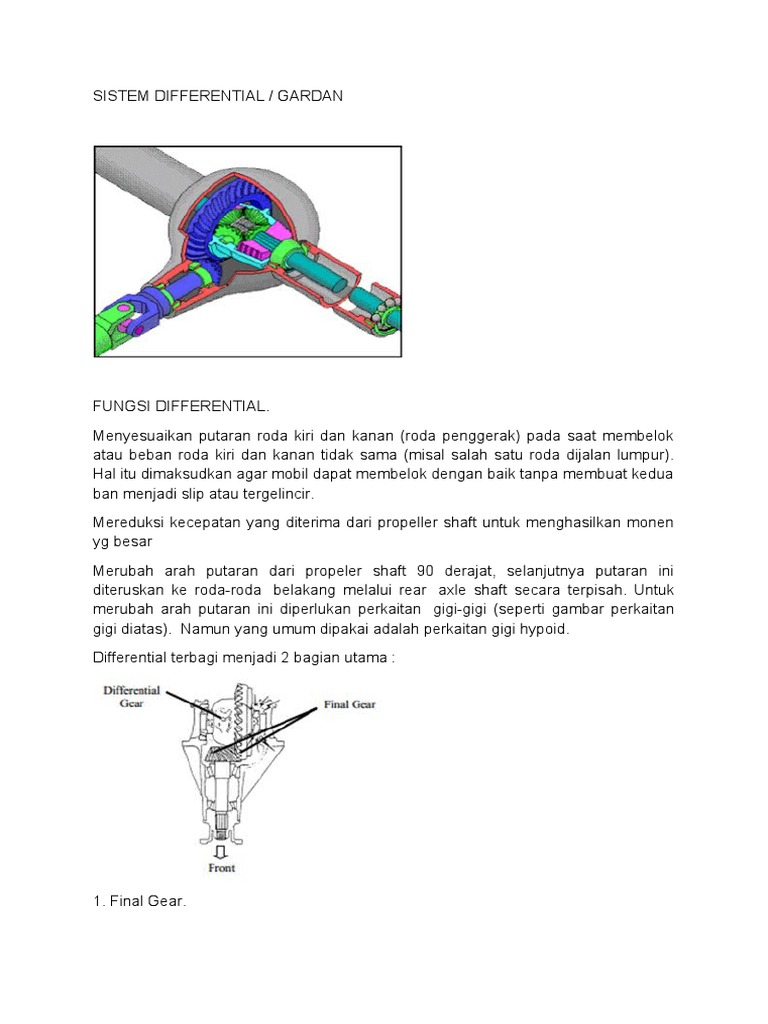 SISTEM DIFFERENTIAL / GARDAN

FUNGSI DIFFERENTIAL.

Menyesuaikan putaran roda kiri dan kanan (roda penggerak) pada saat membelok atau beban roda kiri dan kanan tidak sama (misal salah satu roda dijalan lumpur). Hal itu dimaksudkan agar mobil dapat membelok dengan baik tanpa membuat kedua ban menjadi slip atau tergelincir.

Mereduksi kecepatan yang diterima dari propeller shaft untuk menghasilkan monen yg besar

Merubah arah putaran dari propeler shaft 90 derajat, selanjutnya putaran ini diteruskan ke roda-roda belakang melalui rear axle shaft secara terpisah. Untuk merubah arah putaran ini diperlukan perkaitan gigi-gigi (seperti gambar perkaitan gigi diatas). Namun yang umum dipakai adalah perkaitan gigi hypoid.

Differential terbagi menjadi 2 bagian utama :

Differential Gear

Final Gear

Front

1. Final Gear.