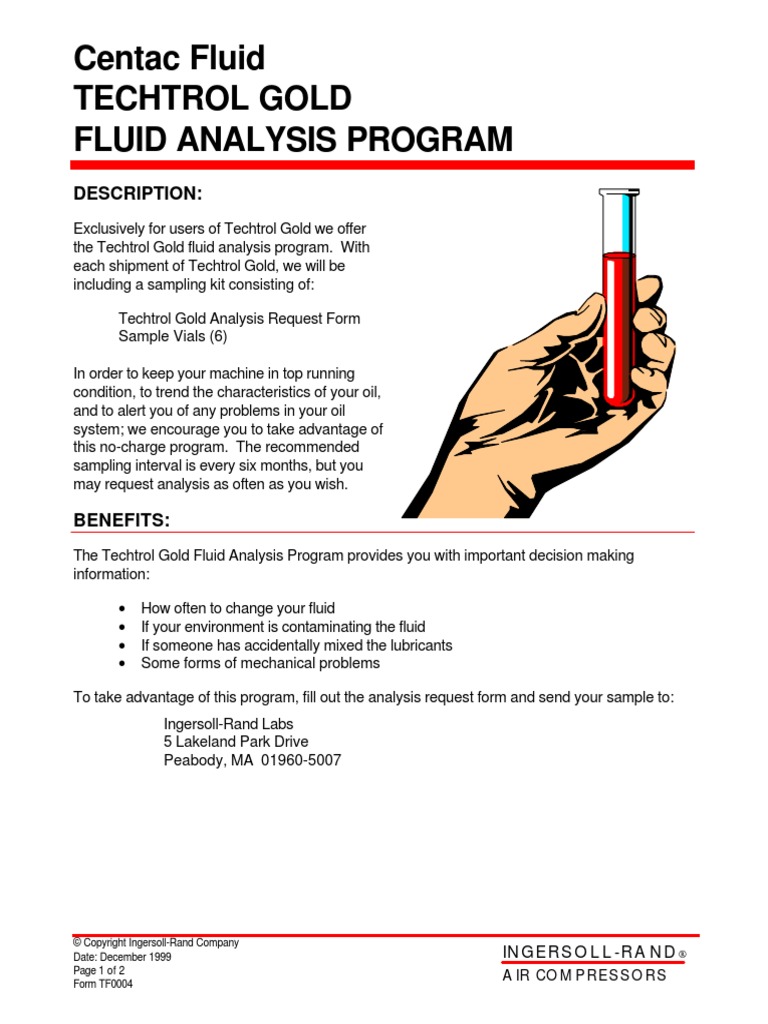 Centac Fluid
TECHTROL GOLD
FLUID ANALYSIS PROGRAM

DESCRIPTION:

Exclusively for users of Techtrol Gold we offer the Techtrol Gold fluid analysis program. With each shipment of Techtrol Gold, we will be including a sampling kit consisting of:

Techtrol Gold Analysis Request Form
Sample Vials (6)

In order to keep your machine in top running condition, to trend the characteristics of your oil, and to alert you of any problems in your oil system; we encourage you to take advantage of this no-charge program. The recommended sampling interval is every six months, but you may request analysis as often as you wish.

BENEFITS:

The Techtrol Gold Fluid Analysis Program provides you with important decision making information:

• How often to change your fluid
• If your environment is contaminating the fluid
• If someone has accidentally mixed the lubricants
• Some forms of mechanical problems

To take advantage of this program, fill out the analysis request form and send your sample to:

Ingersoll-Rand Labs
5 Lakeland Park Drive
Peabody, MA 01960-5007

© Copyright Ingersoll-Rand Company
Date: December 1999
Page 1 of 2
Form TF0004

INGERSOLL-RAND®
AIR COMPRESSORS