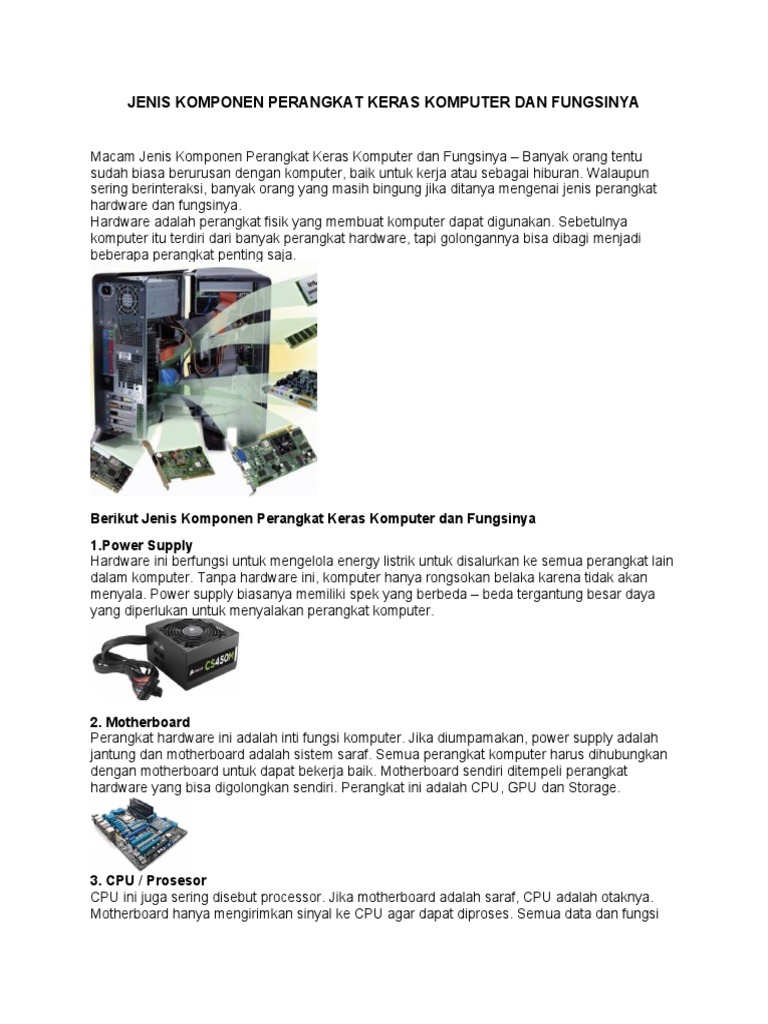 JENIS KOMPONEN PERANGKAT KERAS KOMPUTER DAN FUNGSINYA

Macam Jenis Komponen Perangkat Keras Komputer dan Fungsinya – Banyak orang tentu sudah biasa berurusan dengan komputer, baik untuk kerja atau sebagai hiburan. Walaupun sering berinteraksi, banyak orang yang masih bingung jika ditanya mengenai jenis perangkat hardware dan fungsinya.
Hardware adalah perangkat fisik yang membuat komputer dapat digunakan. Sebetulnya komputer itu terdiri dari banyak perangkat hardware, tapi golongannya bisa dibagi menjadi beberapa perangkat penting saja.

Berikut Jenis Komponen Perangkat Keras Komputer dan Fungsinya

1.Power Supply
Hardware ini berfungsi untuk mengelola energy listrik untuk disalurkan ke semua perangkat lain dalam komputer. Tanpa hardware ini, komputer hanya rongsokan belaka karena tidak akan menyala. Power supply biasanya memiliki spek yang berbeda – beda tergantung besar daya yang diperlukan untuk menyalakan perangkat komputer.

CS450M

2. Motherboard
Perangkat hardware ini adalah inti fungsi komputer. Jika diumpamakan, power supply adalah jantung dan motherboard adalah sistem saraf. Semua perangkat komputer harus dihubungkan dengan motherboard untuk dapat bekerja baik. Motherboard sendiri ditempeli perangkat hardware yang bisa digolongkan sendiri. Perangkat ini adalah CPU, GPU dan Storage.

3. CPU / Prosesor
CPU ini juga sering disebut processor. Jika motherboard adalah saraf, CPU adalah otaknya. Motherboard hanya mengirimkan sinyal ke CPU agar dapat diproses. Semua data dan fungsi