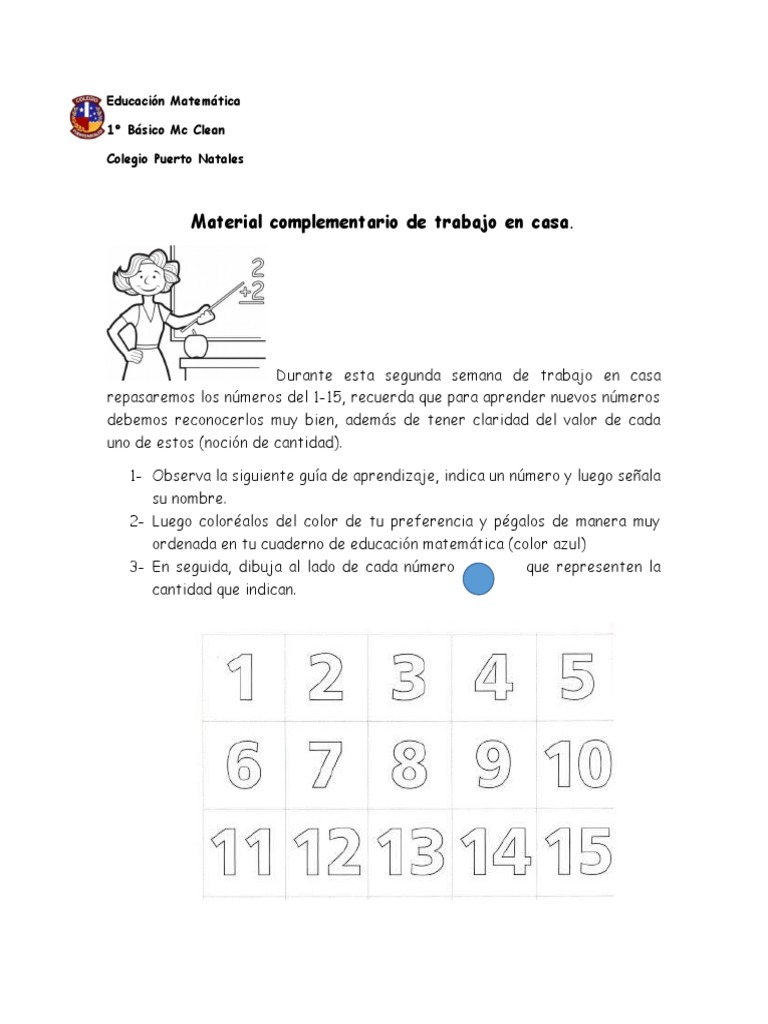 Educación Matemática
1° Básico Mc Clean
Colegio Puerto Natales

Material complementario de trabajo en casa.

2
+2

Durante esta segunda semana de trabajo en casa repasaremos los números del 1-15, recuerda que para aprender nuevos números debemos reconocerlos muy bien, además de tener claridad del valor de cada uno de estos (noción de cantidad).

1- Observa la siguiente guía de aprendizaje, indica un número y luego señala su nombre.
2- Luego coloréalos del color de tu preferencia y pégalos de manera muy ordenada en tu cuaderno de educación matemática (color azul)
3- En seguida, dibuja al lado de cada número que representen la cantidad que indican.

| 1 | 2 | 3 | 4 | 5 |
|---|---|---|---|---|
| 6 | 7 | 8 | 9 | 10 |
| 11 | 12 | 13 | 14 | 15 |