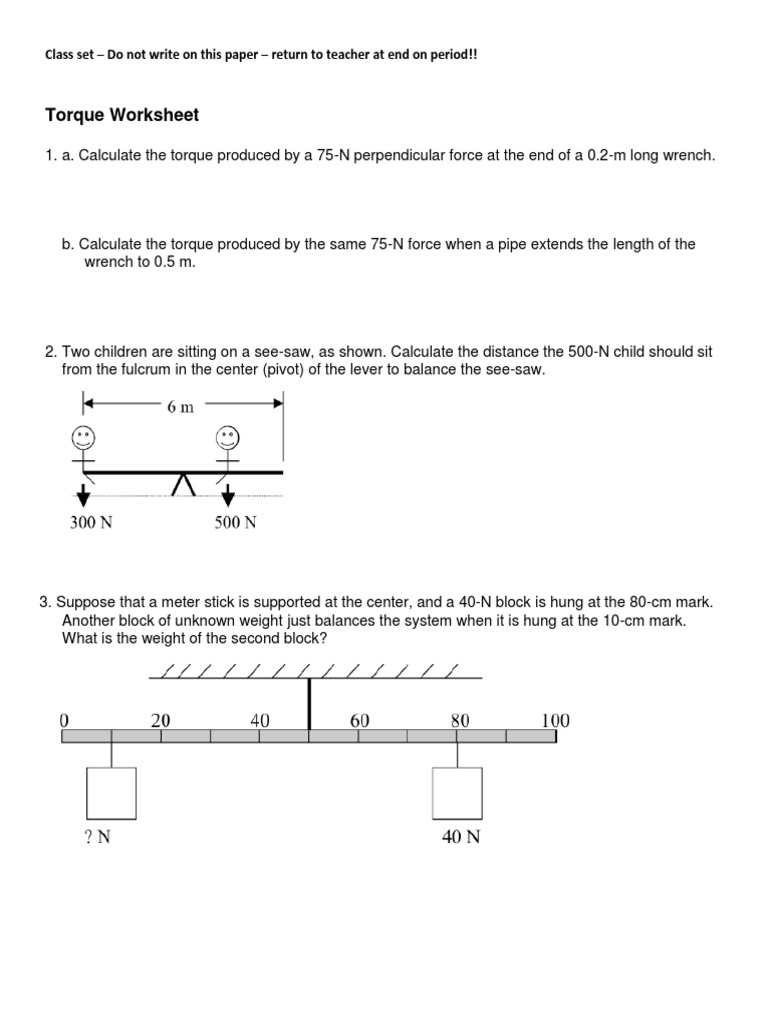 Class set – Do not write on this paper – return to teacher at end on period!!

Torque Worksheet

1. a. Calculate the torque produced by a 75-N perpendicular force at the end of a 0.2-m long wrench.

b. Calculate the torque produced by the same 75-N force when a pipe extends the length of the wrench to 0.5 m.

2. Two children are sitting on a see-saw, as shown. Calculate the distance the 500-N child should sit from the fulcrum in the center (pivot) of the lever to balance the see-saw.

6 m

300 N

500 N

3. Suppose that a meter stick is supported at the center, and a 40-N block is hung at the 80-cm mark. Another block of unknown weight just balances the system when it is hung at the 10-cm mark. What is the weight of the second block?

0 20 40 60 80 100

? N

40 N