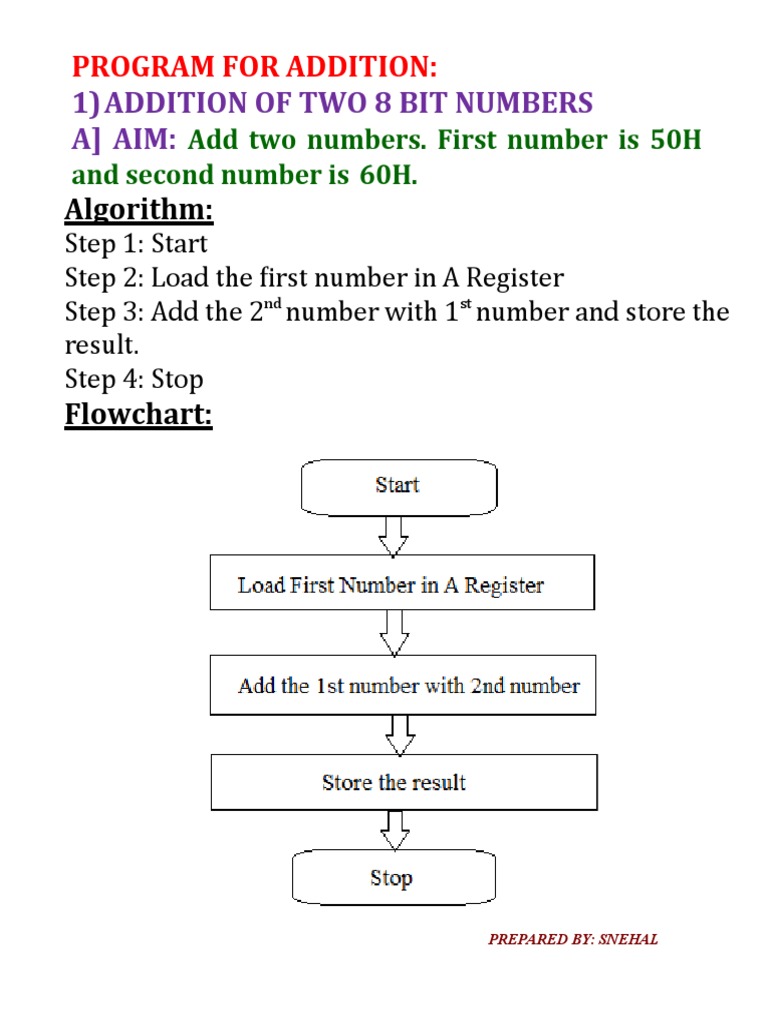 PROGRAM FOR ADDITION:
1) ADDITION OF TWO 8 BIT NUMBERS
A] AIM: Add two numbers. First number is 50H and second number is 60H.

Algorithm:
Step 1: Start
Step 2: Load the first number in A Register
Step 3: Add the 2$^{nd}$ number with 1$^{st}$ number and store the result.
Step 4: Stop

Flowchart:

Start

Load First Number in A Register

Add the 1st number with 2nd number

Store the result

Stop

PREPARED BY: SNEHAL