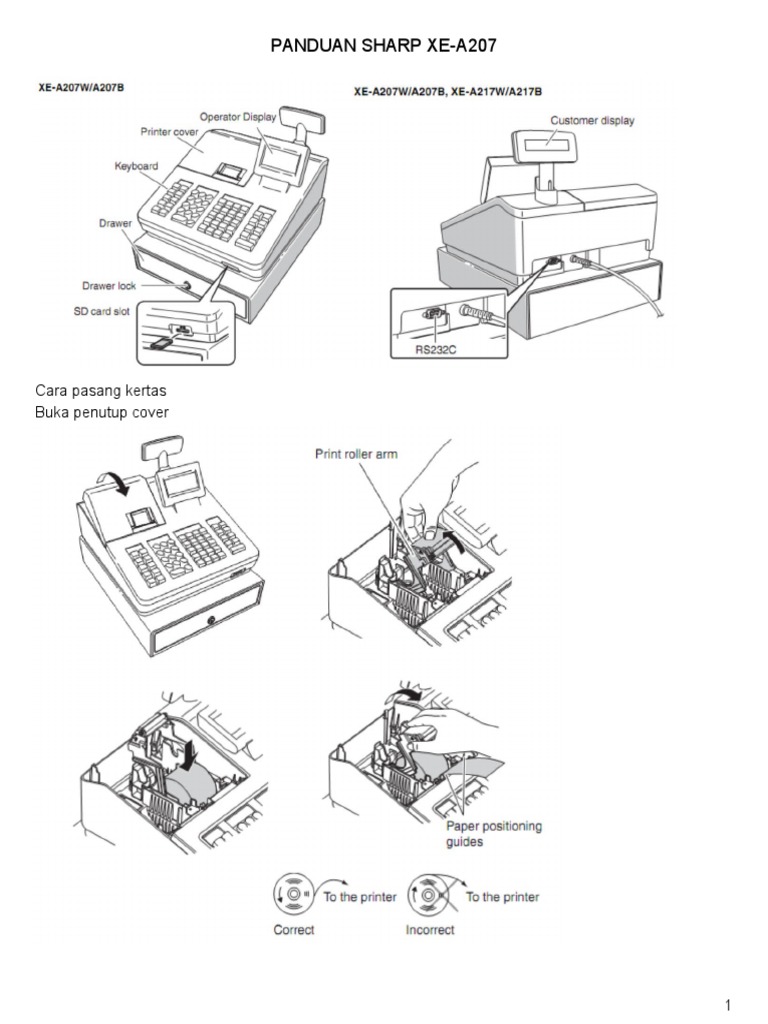 PANDUAN SHARP XE-A207

XE-A207W/A207B

Operator Display
Printer cover
Keyboard
Drawer
Drawer lock
SD card slot

XE-A207W/A207B, XE-A217W/A217B

Customer display
RS232C

Cara pasang kertas
Buka penutup cover

Print roller arm

Paper positioning guides

To the printer
Correct
To the printer
Incorrect

1