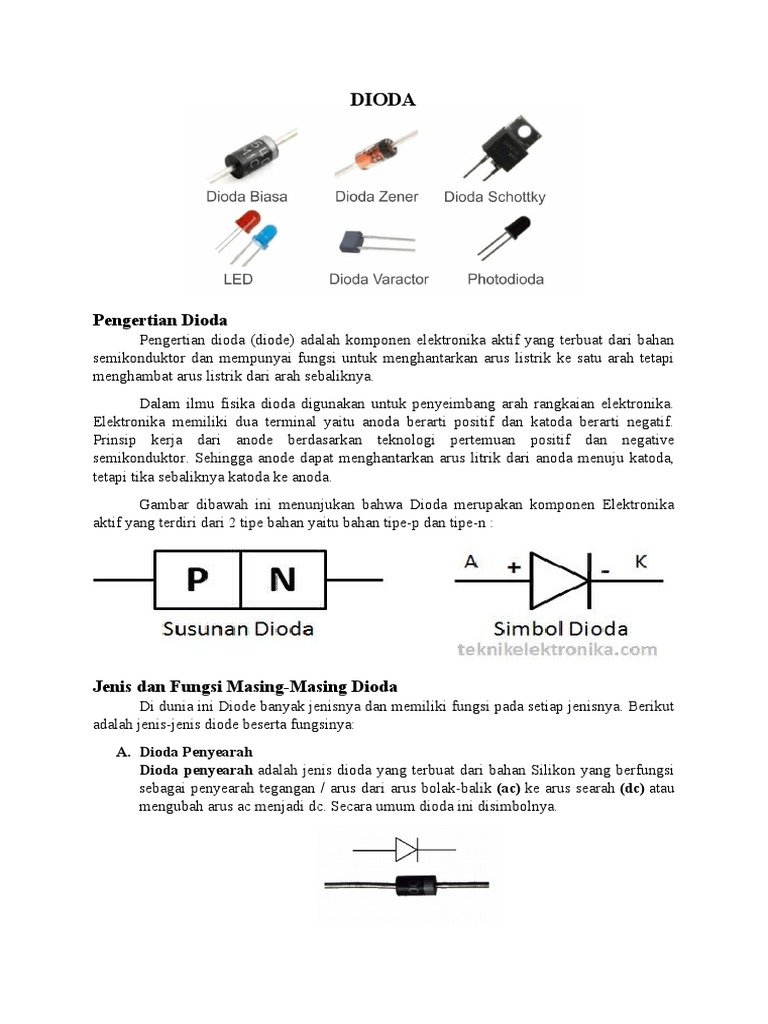 DIODA

Dioda Biasa
Dioda Zener
Dioda Schottky
LED
Dioda Varactor
Photodioda

Pengertian Dioda

Pengertian dioda (diode) adalah komponen elektronika aktif yang terbuat dari bahan semikonduktor dan mempunyai fungsi untuk menghantarkan arus listrik ke satu arah tetapi menghambat arus listrik dari arah sebaliknya.

Dalam ilmu fisika dioda digunakan untuk penyeimbang arah rangkaian elektronika. Elektronika memiliki dua terminal yaitu anoda berarti positif dan katoda berarti negatif. Prinsip kerja dari anode berdasarkan teknologi pertemuan positif dan negative semikonduktor. Sehingga anode dapat menghantarkan arus litrik dari anoda menuju katoda, tetapi tika sebaliknya katoda ke anoda.

Gambar dibawah ini menunjukan bahwa Dioda merupakan komponen Elektronika aktif yang terdiri dari 2 tipe bahan yaitu bahan tipe-p dan tipe-n :

P N
Susunan Dioda

A + - K
Simbol Dioda
teknikelektronika.com

Jenis dan Fungsi Masing-Masing Dioda

Di dunia ini Diode banyak jenisnya dan memiliki fungsi pada setiap jenisnya. Berikut adalah jenis-jenis diode beserta fungsinya:

A. Dioda Penyearah
Dioda penyearah adalah jenis dioda yang terbuat dari bahan Silikon yang berfungsi sebagai penyearah tegangan / arus dari arus bolak-balik (ac) ke arus searah (dc) atau mengubah arus ac menjadi dc. Secara umum dioda ini disimbolnya.