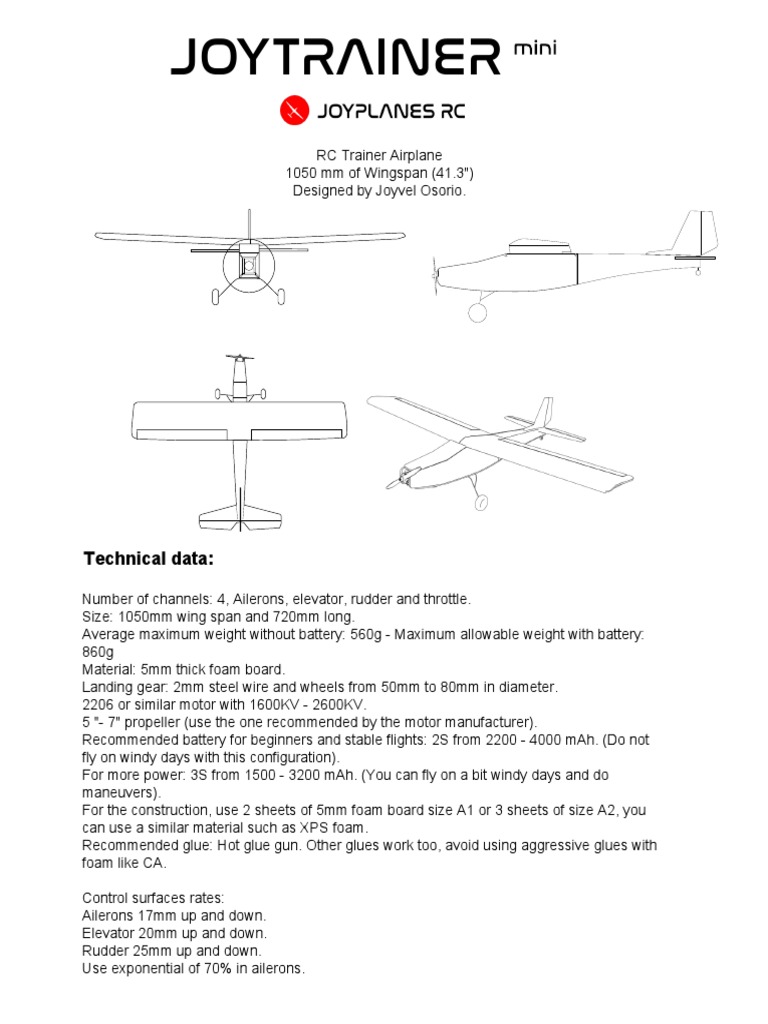 JOYTRAINER mini

JOYPLANES RC

RC Trainer Airplane
1050 mm of Wingspan (41.3")
Designed by Joyvel Osorio.

Technical data:

Number of channels: 4, Ailerons, elevator, rudder and throttle.
Size: 1050mm wing span and 720mm long.
Average maximum weight without battery: 560g - Maximum allowable weight with battery: 860g
Material: 5mm thick foam board.
Landing gear: 2mm steel wire and wheels from 50mm to 80mm in diameter.
2206 or similar motor with 1600KV - 2600KV.
5 "- 7" propeller (use the one recommended by the motor manufacturer).
Recommended battery for beginners and stable flights: 2S from 2200 - 4000 mAh. (Do not fly on windy days with this configuration).
For more power: 3S from 1500 - 3200 mAh. (You can fly on a bit windy days and do maneuvers).
For the construction, use 2 sheets of 5mm foam board size A1 or 3 sheets of size A2, you can use a similar material such as XPS foam.
Recommended glue: Hot glue gun. Other glues work too, avoid using aggressive glues with foam like CA.

Control surfaces rates:
Ailerons 17mm up and down.
Elevator 20mm up and down.
Rudder 25mm up and down.
Use exponential of 70% in ailerons.