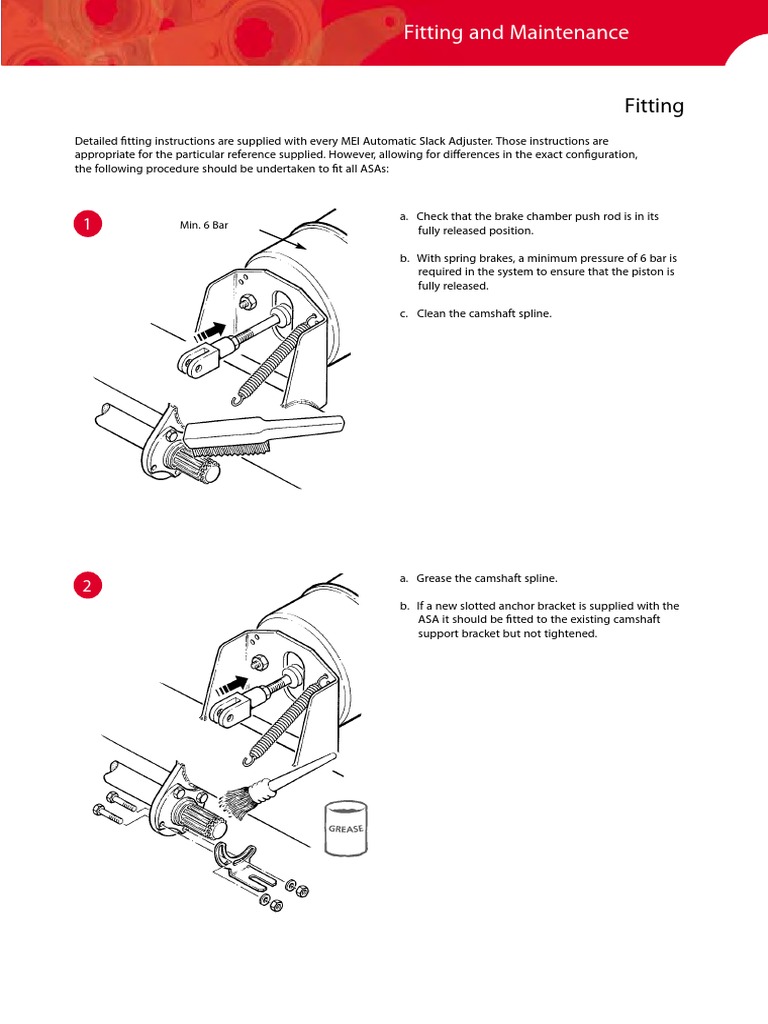 Fitting and Maintenance

Fitting

Detailed fitting instructions are supplied with every MEI Automatic Slack Adjuster. Those instructions are appropriate for the particular reference supplied. However, allowing for differences in the exact configuration, the following procedure should be undertaken to fit all ASAs:

1

Min. 6 Bar

a. Check that the brake chamber push rod is in its fully released position.

b. With spring brakes, a minimum pressure of 6 bar is required in the system to ensure that the piston is fully released.

c. Clean the camshaft spline.

2

GREASE

a. Grease the camshaft spline.

b. If a new slotted anchor bracket is supplied with the ASA it should be fitted to the existing camshaft support bracket but not tightened.