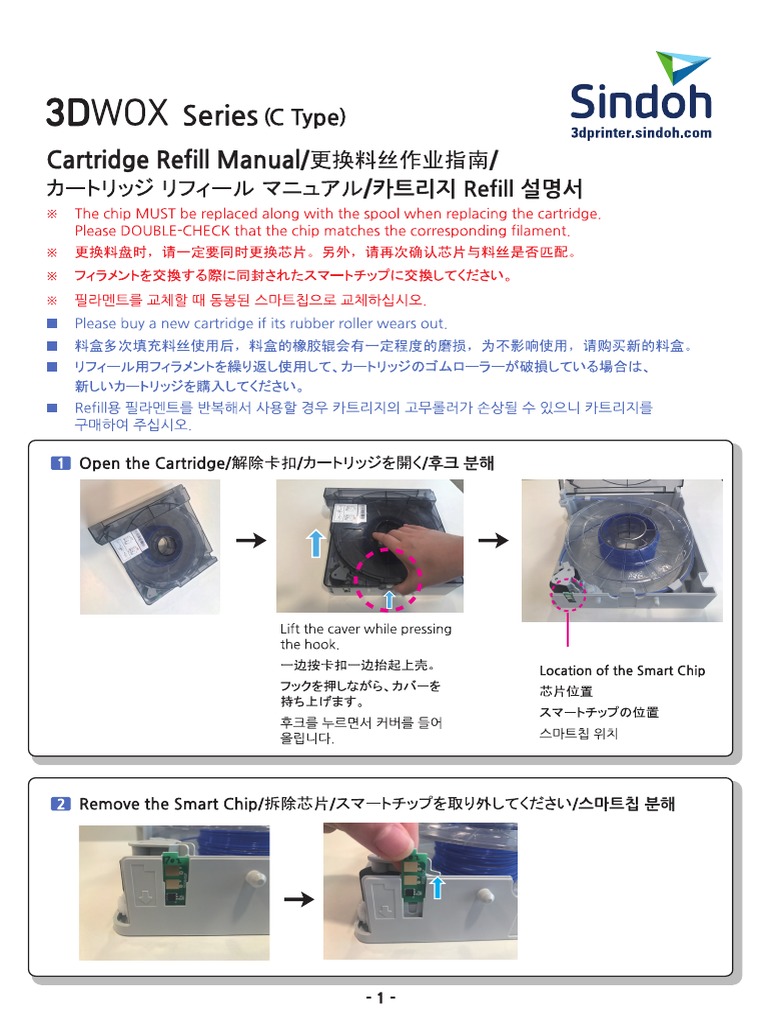 3DWOX Series (C Type)

Sindoh
3dprinter.sindoh.com

Cartridge Refill Manual/更换料丝作业指南/
カートリッジ リフィール マニュアル/카트리지 Refill 설명서

※ The chip MUST be replaced along with the spool when replacing the cartridge. Please DOUBLE-CHECK that the chip matches the corresponding filament.
※ 更换料盘时，请一定要同时更换芯片。另外，请再次确认芯片与料丝是否匹配。
※ フィラメントを交換する際に同封されたスマートチップに交換してください。
※ 필라멘트를 교체할 때 동봉된 스마트칩으로 교체하십시오.

■ Please buy a new cartridge if its rubber roller wears out.
■ 料盒多次填充料丝使用后，料盒的橡胶辊会有一定程度的磨损，为不影响使用，请购买新的料盒。
■ リフィール用フィラメントを繰り返し使用して、カートリッジのゴムローラーが破損している場合は、新しいカートリッジを購入してください。
■ Refill용 필라멘트를 반복해서 사용할 경우 카트리지의 고무롤러가 손상될 수 있으니 카트리지를 구매하여 주십시오.

1 Open the Cartridge/解除卡扣/カートリッジを開く/후크 분해

Lift the caver while pressing the hook.
一边按卡扣一边抬起上壳。
フックを押しながら、カバーを持ち上げます。
후크를 누르면서 커버를 들어 올립니다.

Location of the Smart Chip
芯片位置
スマートチップの位置
스마트칩 위치

2 Remove the Smart Chip/拆除芯片/スマートチップを取り外してください/스마트칩 분해

- 1 -