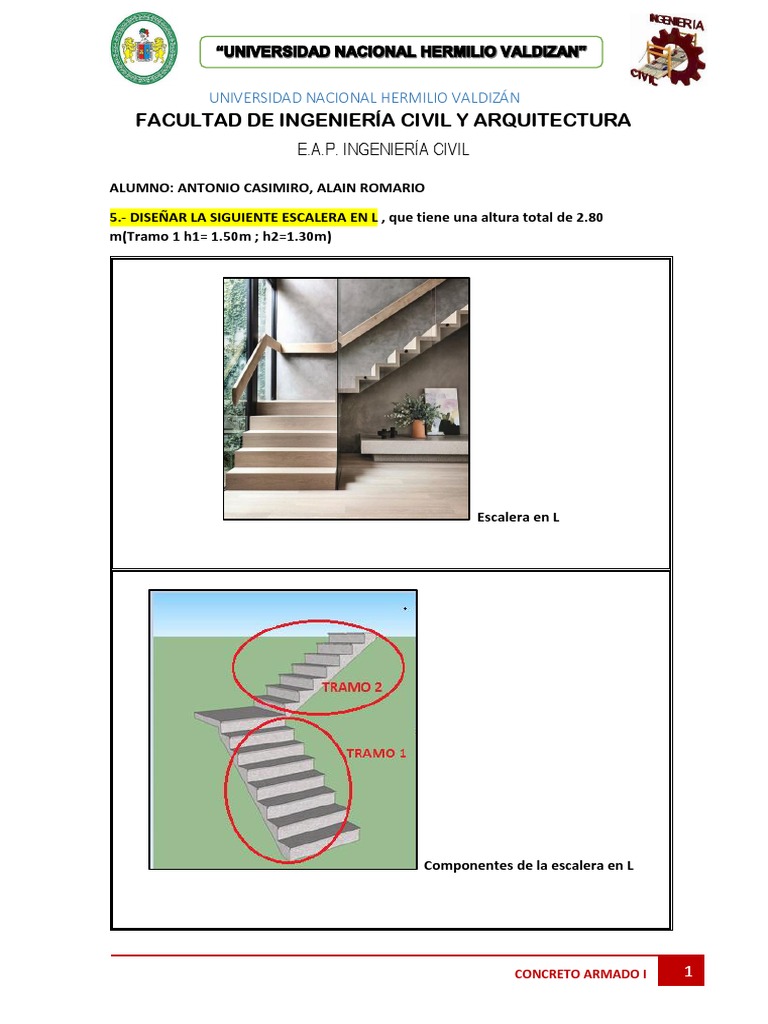 "UNIVERSIDAD NACIONAL HERMILIO VALDIZAN"

INGENIERIA CIVIL

UNIVERSIDAD NACIONAL HERMILIO VALDIZÁN
FACULTAD DE INGENIERÍA CIVIL Y ARQUITECTURA
E.A.P. INGENIERÍA CIVIL

ALUMNO: ANTONIO CASIMIRO, ALAIN ROMARIO

5.- DISEÑAR LA SIGUIENTE ESCALERA EN L , que tiene una altura total de 2.80 m(Tramo 1 h1= 1.50m ; h2=1.30m)

Escalera en L

TRAMO 2

TRAMO 1

Componentes de la escalera en L

CONCRETO ARMADO I 1