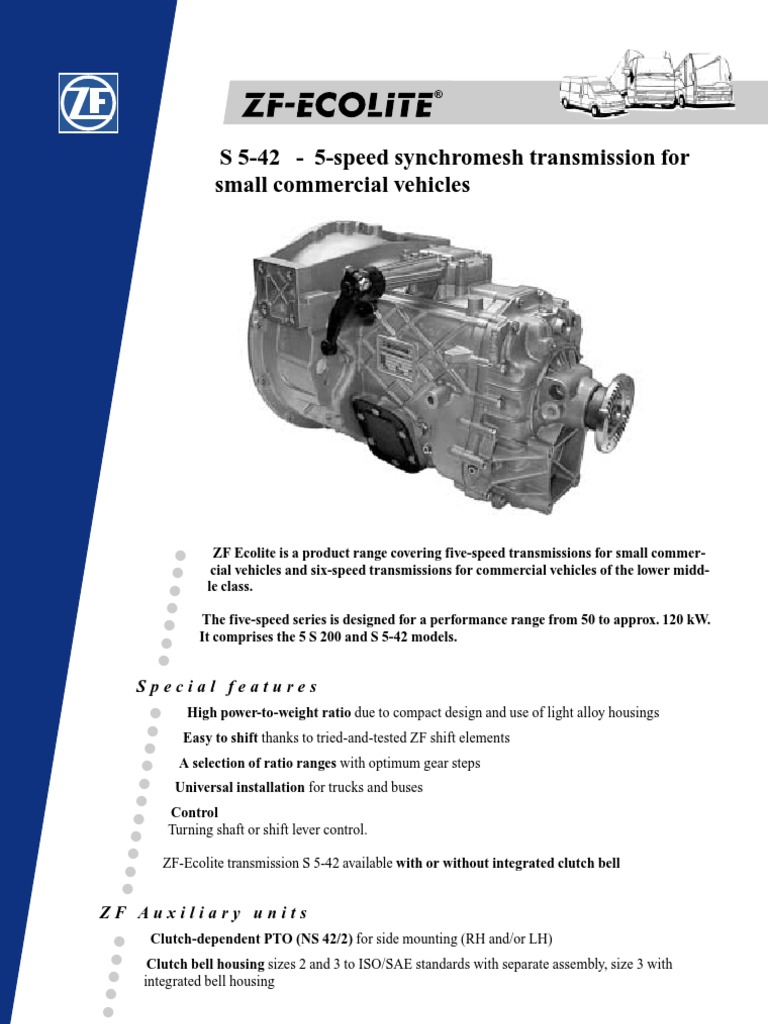 ZF

ZF-ECOLITE®

S 5-42 - 5-speed synchromesh transmission for small commercial vehicles

ZF Ecolite is a product range covering five-speed transmissions for small commercial vehicles and six-speed transmissions for commercial vehicles of the lower middle class.

The five-speed series is designed for a performance range from 50 to approx. 120 kW. It comprises the 5 S 200 and S 5-42 models.

Special features

High power-to-weight ratio due to compact design and use of light alloy housings

Easy to shift thanks to tried-and-tested ZF shift elements

A selection of ratio ranges with optimum gear steps

Universal installation for trucks and buses

Control
Turning shaft or shift lever control.

ZF-Ecolite transmission S 5-42 available with or without integrated clutch bell

ZF Auxiliary units

Clutch-dependent PTO (NS 42/2) for side mounting (RH and/or LH)

Clutch bell housing sizes 2 and 3 to ISO/SAE standards with separate assembly, size 3 with integrated bell housing