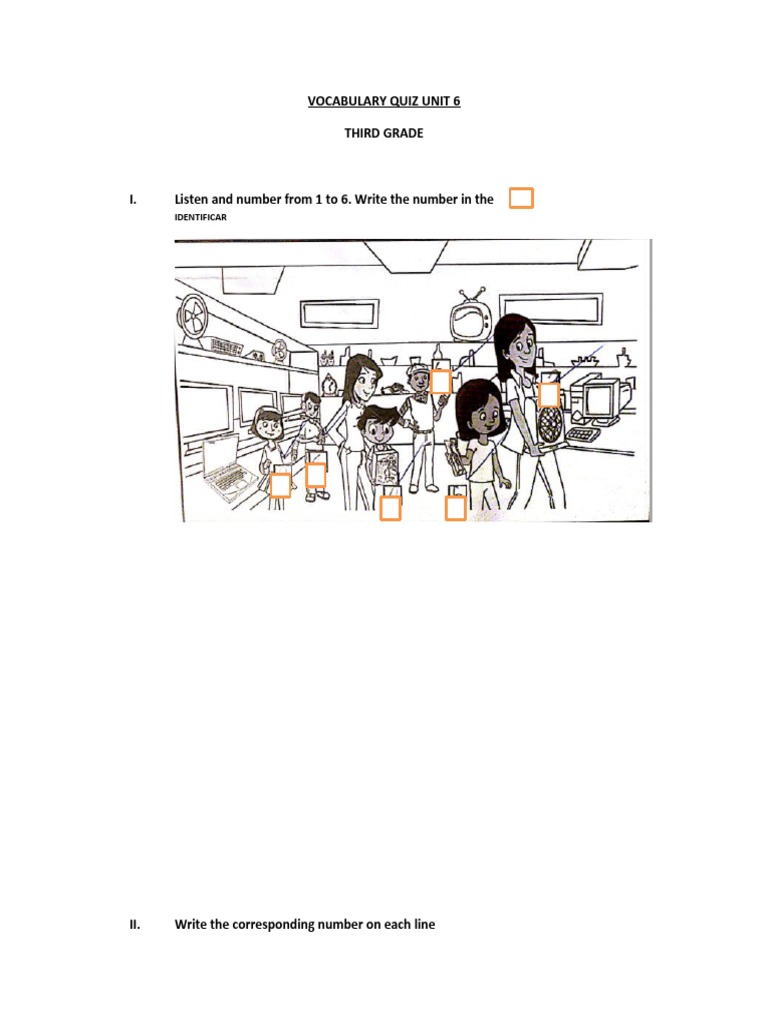 VOCABULARY QUIZ UNIT 6

THIRD GRADE

I. Listen and number from 1 to 6. Write the number in the

IDENTIFICAR

II. Write the corresponding number on each line