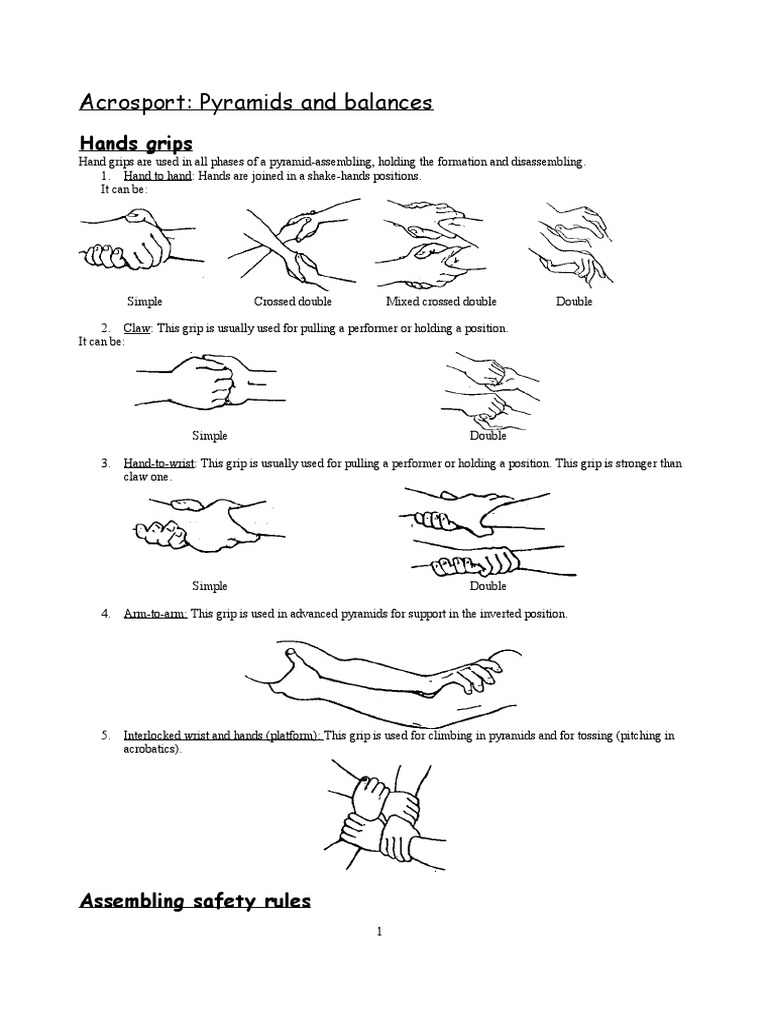 Acrosport: Pyramids and balances

Hands grips

Hand grips are used in all phases of a pyramid-assembling, holding the formation and disassembling.

1. Hand to hand: Hands are joined in a shake-hands positions.
It can be:

Simple Crossed double Mixed crossed double Double

2. Claw: This grip is usually used for pulling a performer or holding a position.
It can be:

Simple Double

3. Hand-to-wrist: This grip is usually used for pulling a performer or holding a position. This grip is stronger than claw one.

Simple Double

4. Arm-to-arm: This grip is used in advanced pyramids for support in the inverted position.

5. Interlocked wrist and hands (platform): This grip is used for climbing in pyramids and for tossing (pitching in acrobatics).

Assembling safety rules

1