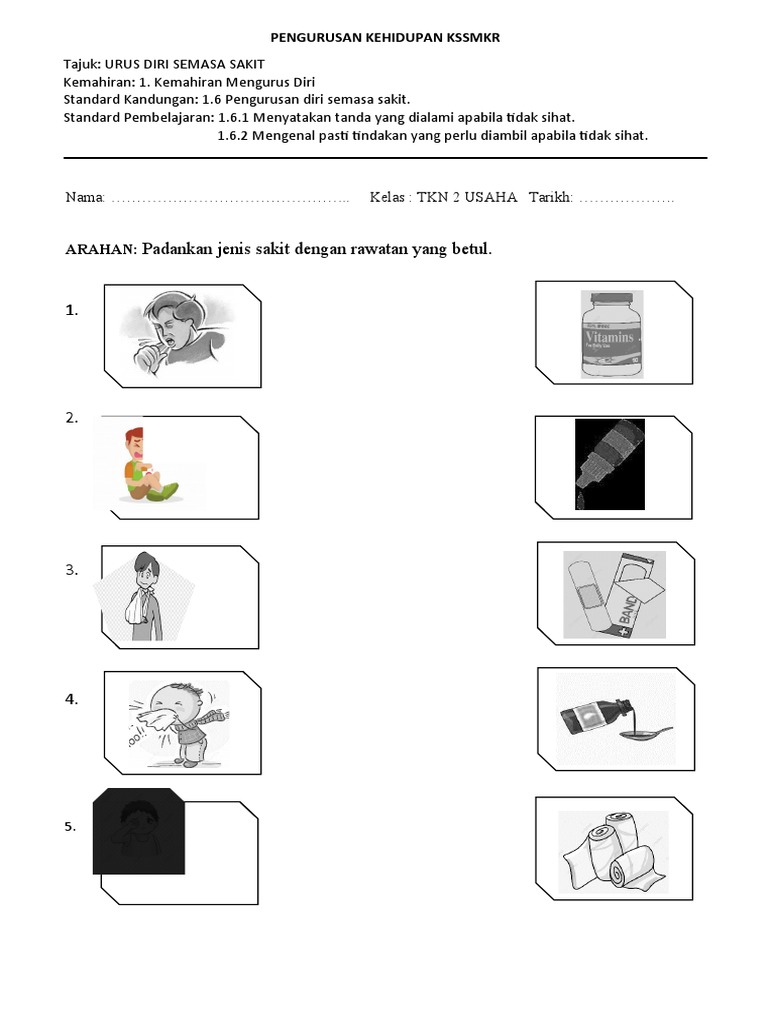 PENGURUSAN KEHIDUPAN KSSMKR

Tajuk: URUS DIRI SEMASA SAKIT
Kemahiran: 1. Kemahiran Mengurus Diri
Standard Kandungan: 1.6 Pengurusan diri semasa sakit.
Standard Pembelajaran: 1.6.1 Menyatakan tanda yang dialami apabila tidak sihat.
1.6.2 Mengenal pasti tindakan yang perlu diambil apabila tidak sihat.

Nama: ………………………………………….. Kelas : TKN 2 USAHA Tarikh: ……………….

ARAHAN: Padankan jenis sakit dengan rawatan yang betul.

1.

Vitamins

2.

3.

BAND

4.

5.