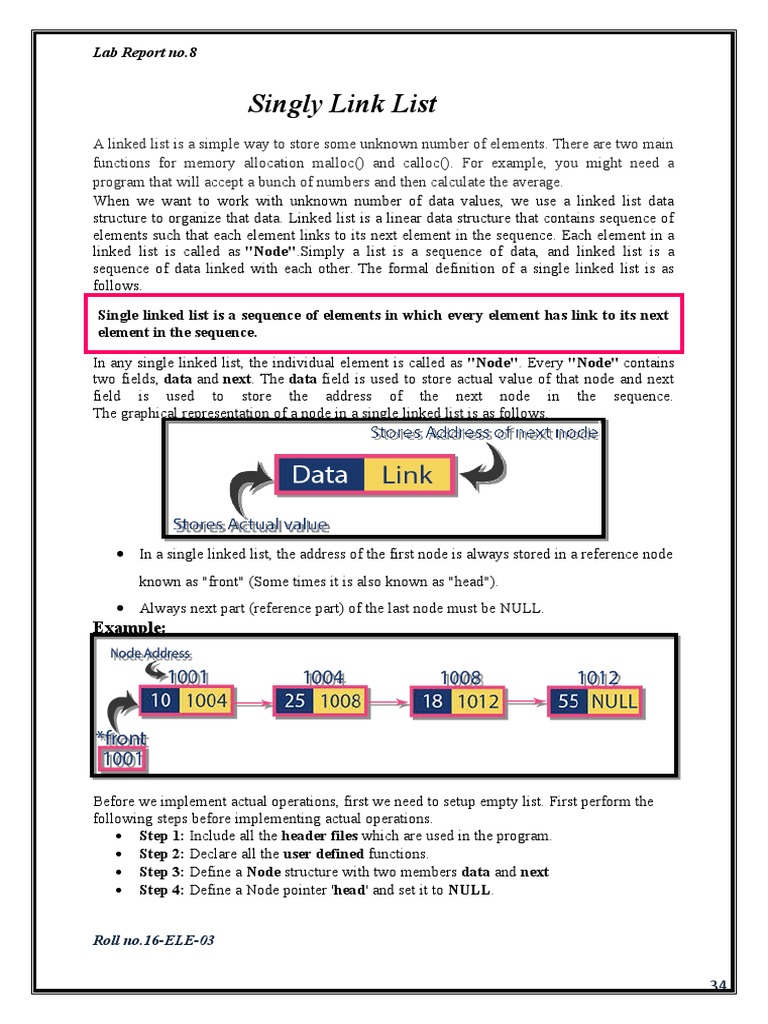 Lab Report no.8

Singly Link List

A linked list is a simple way to store some unknown number of elements. There are two main functions for memory allocation malloc() and calloc(). For example, you might need a program that will accept a bunch of numbers and then calculate the average.
When we want to work with unknown number of data values, we use a linked list data structure to organize that data. Linked list is a linear data structure that contains sequence of elements such that each element links to its next element in the sequence. Each element in a linked list is called as "Node".Simply a list is a sequence of data, and linked list is a sequence of data linked with each other. The formal definition of a single linked list is as follows.

Single linked list is a sequence of elements in which every element has link to its next element in the sequence.

In any single linked list, the individual element is called as "Node". Every "Node" contains two fields, data and next. The data field is used to store actual value of that node and next field is used to store the address of the next node in the sequence. The graphical representation of a node in a single linked list is as follows.

Stores Address of next node
Data Link
Stores Actual value

• In a single linked list, the address of the first node is always stored in a reference node known as "front" (Some times it is also known as "head").
• Always next part (reference part) of the last node must be NULL.

Example:

Node Address
1001 1004 1008 1012
10 1004 25 1008 18 1012 55 NULL
*front
1001

Before we implement actual operations, first we need to setup empty list. First perform the following steps before implementing actual operations.
• Step 1: Include all the header files which are used in the program.
• Step 2: Declare all the user defined functions.
• Step 3: Define a Node structure with two members data and next
• Step 4: Define a Node pointer 'head' and set it to NULL.

Roll no.16-ELE-03

34