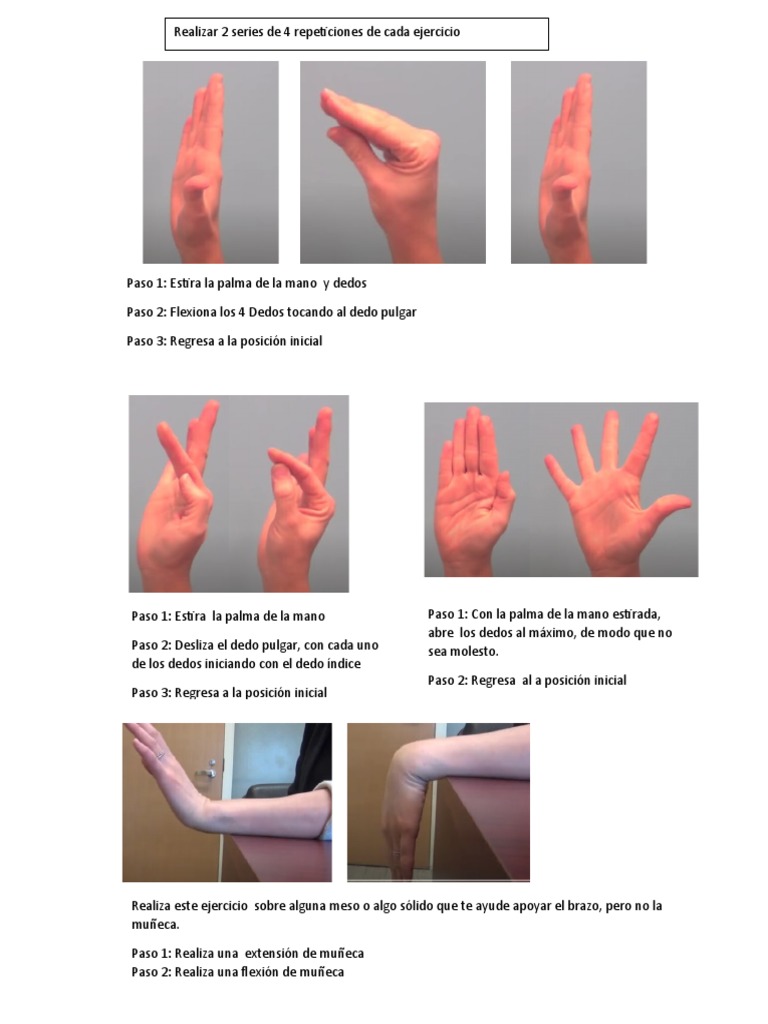 Realizar 2 series de 4 repeticiones de cada ejercicio

Paso 1: Estira la palma de la mano y dedos

Paso 2: Flexiona los 4 Dedos tocando al dedo pulgar

Paso 3: Regresa a la posición inicial

Paso 1: Estira la palma de la mano

Paso 2: Desliza el dedo pulgar, con cada uno de los dedos iniciando con el dedo índice

Paso 3: Regresa a la posición inicial

Paso 1: Con la palma de la mano estirada, abre los dedos al máximo, de modo que no sea molesto.

Paso 2: Regresa al a posición inicial

Realiza este ejercicio sobre alguna meso o algo sólido que te ayude apoyar el brazo, pero no la muñeca.

Paso 1: Realiza una extensión de muñeca
Paso 2: Realiza una flexión de muñeca