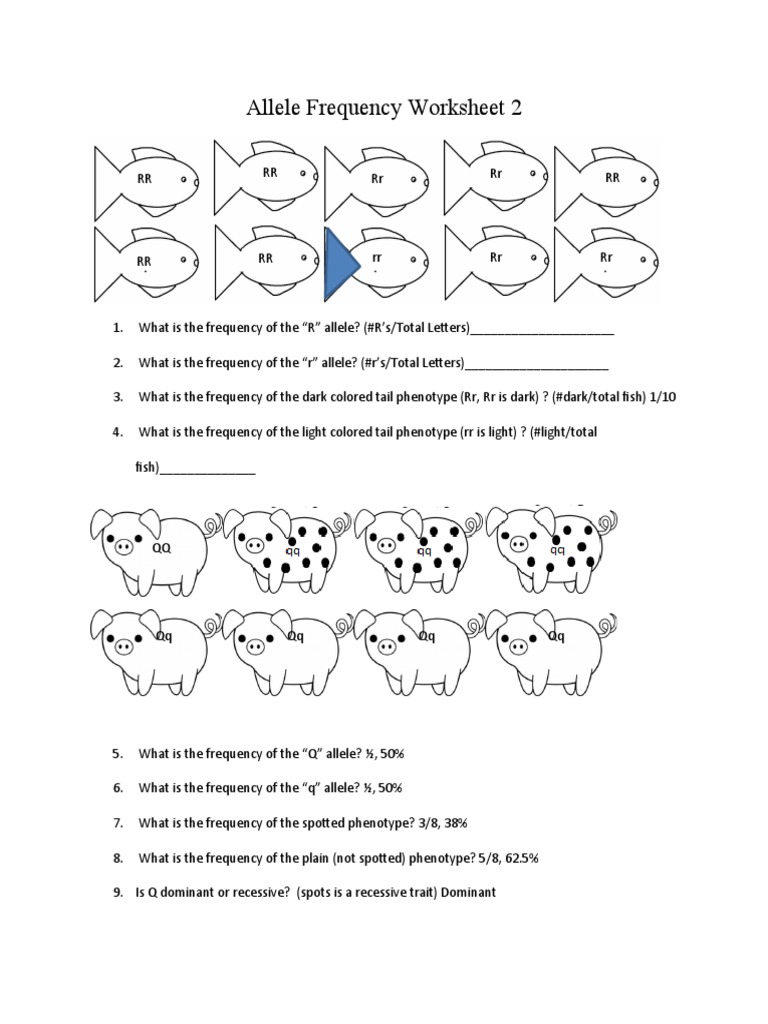 Allele Frequency Worksheet 2

RR RR Rr Rr RR
RR RR rr Rr Rr

1. What is the frequency of the "R" allele? (#R's/Total Letters)______________________

2. What is the frequency of the "r" allele? (#r's/Total Letters)______________________

3. What is the frequency of the dark colored tail phenotype (Rr, Rr is dark) ? (#dark/total fish) 1/10

4. What is the frequency of the light colored tail phenotype (rr is light) ? (#light/total fish)______________

QQ qq qq qq
Qq Qq Qq Qq

5. What is the frequency of the "Q" allele? ½, 50%

6. What is the frequency of the "q" allele? ½, 50%

7. What is the frequency of the spotted phenotype? 3/8, 38%

8. What is the frequency of the plain (not spotted) phenotype? 5/8, 62.5%

9. Is Q dominant or recessive? (spots is a recessive trait) Dominant