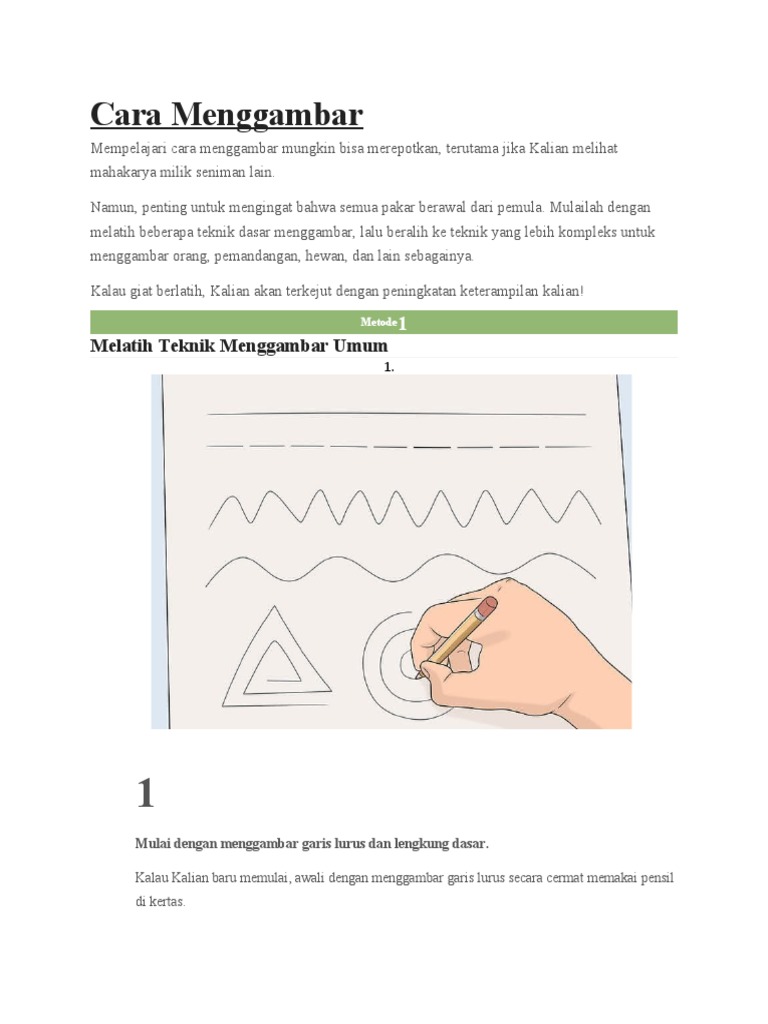 Cara Menggambar

Mempelajari cara menggambar mungkin bisa merepotkan, terutama jika Kalian melihat mahakarya milik seniman lain.

Namun, penting untuk mengingat bahwa semua pakar berawal dari pemula. Mulailah dengan melatih beberapa teknik dasar menggambar, lalu beralih ke teknik yang lebih kompleks untuk menggambar orang, pemandangan, hewan, dan lain sebagainya.

Kalau giat berlatih, Kalian akan terkejut dengan peningkatan keterampilan kalian!

Metode 1

Melatih Teknik Menggambar Umum

1.

1

Mulai dengan menggambar garis lurus dan lengkung dasar.

Kalau Kalian baru memulai, awali dengan menggambar garis lurus secara cermat memakai pensil di kertas.